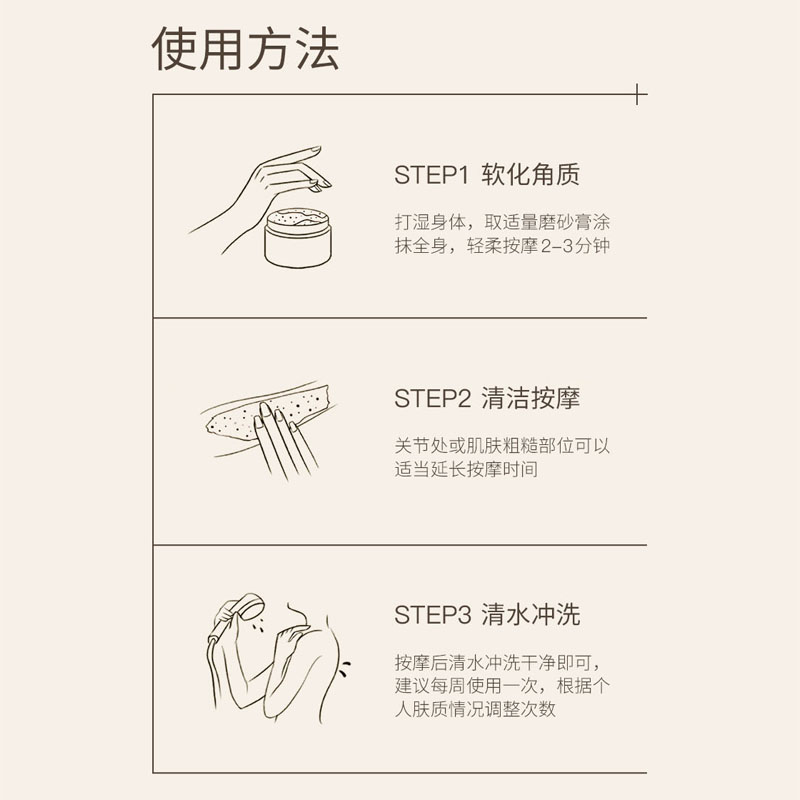 使用方法

STEP1 软化角质

打湿身体，取适量磨砂膏涂抹全身，轻柔按摩2-3分钟

STEP2 清洁按摩

关节处或肌肤粗糙部位可以适当延长按摩时间

STEP3 清水冲洗

按摩后清水冲洗干净即可，建议每周使用一次，根据个人肤质情况调整次数