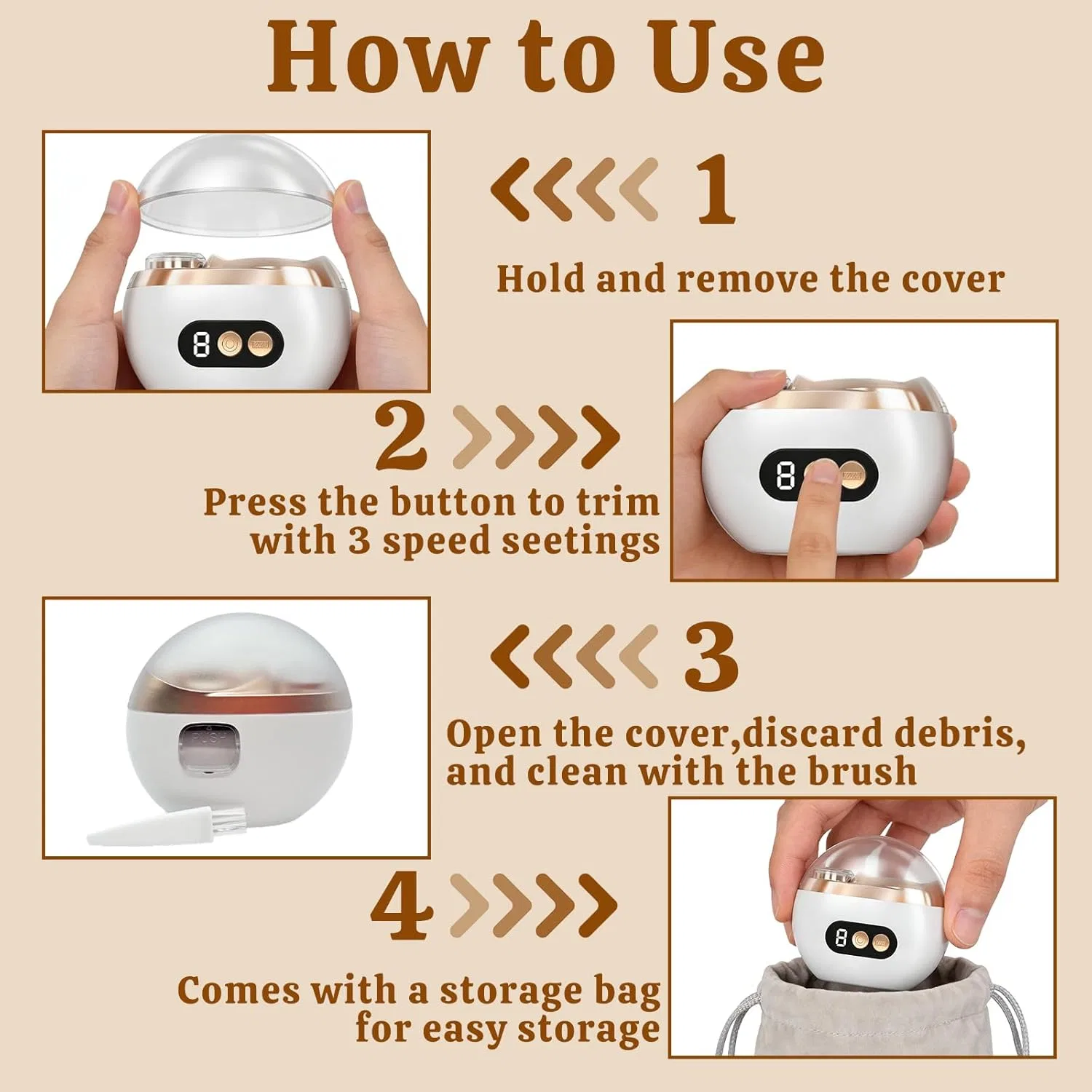 How to Use

1

Hold and remove the cover

2

Press the button to trim with 3 speed seetings

3

Open the cover,discard debris, and clean with the brush

4

Comes with a storage bag for easy storage