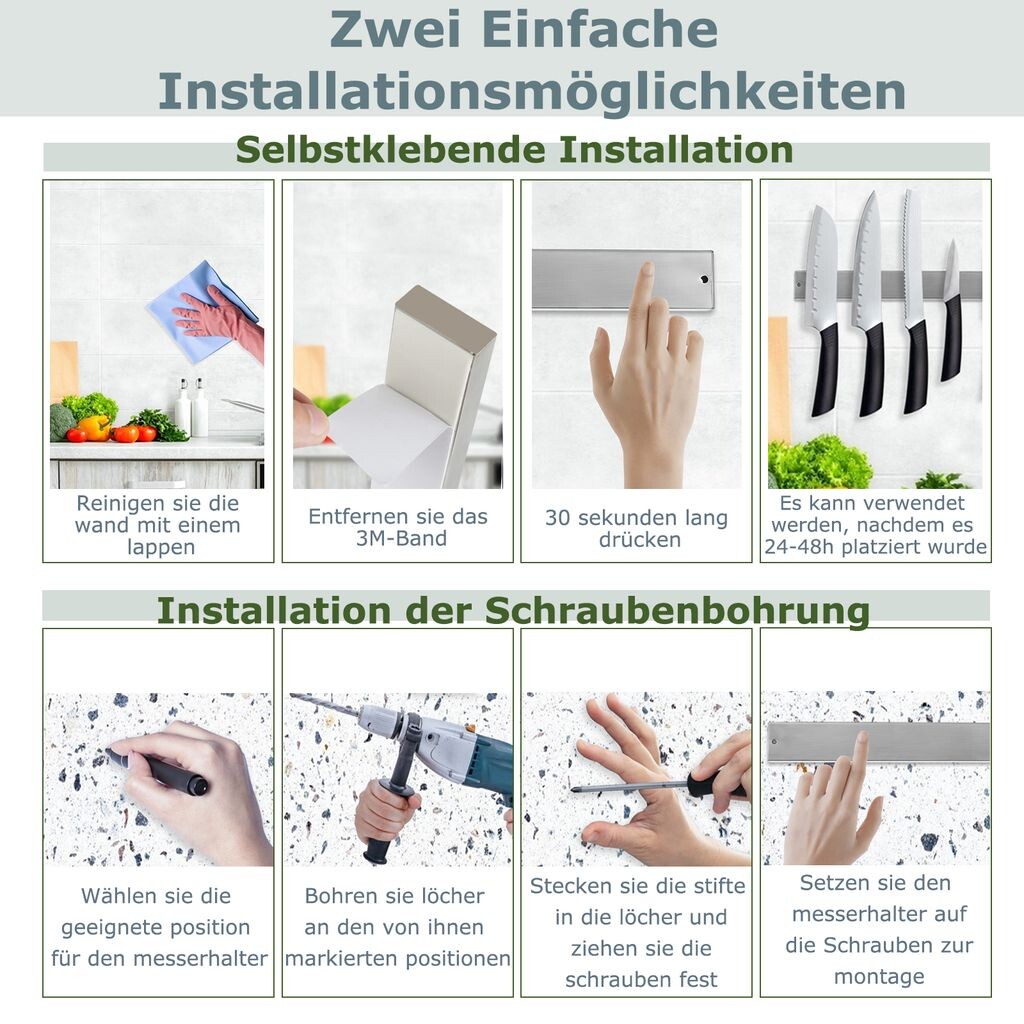 Zwei Einfache Installationsmöglichkeiten

Selbstklebende Installation

Reinigen sie die wand mit einem lappen

Entfernen sie das 3M-Band

30 sekunden lang drücken

Es kann verwendet werden, nachdem es 24-48h platziert wurde

Installation der Schraubenbohrung

Wählen sie die geeignete position für den messerhalter

Bohren sie löcher an den von ihnen markierten positionen

Stecken sie die stifte in die löcher und ziehen sie die schrauben fest

Setzen sie den messerhalter auf die Schrauben zur montage