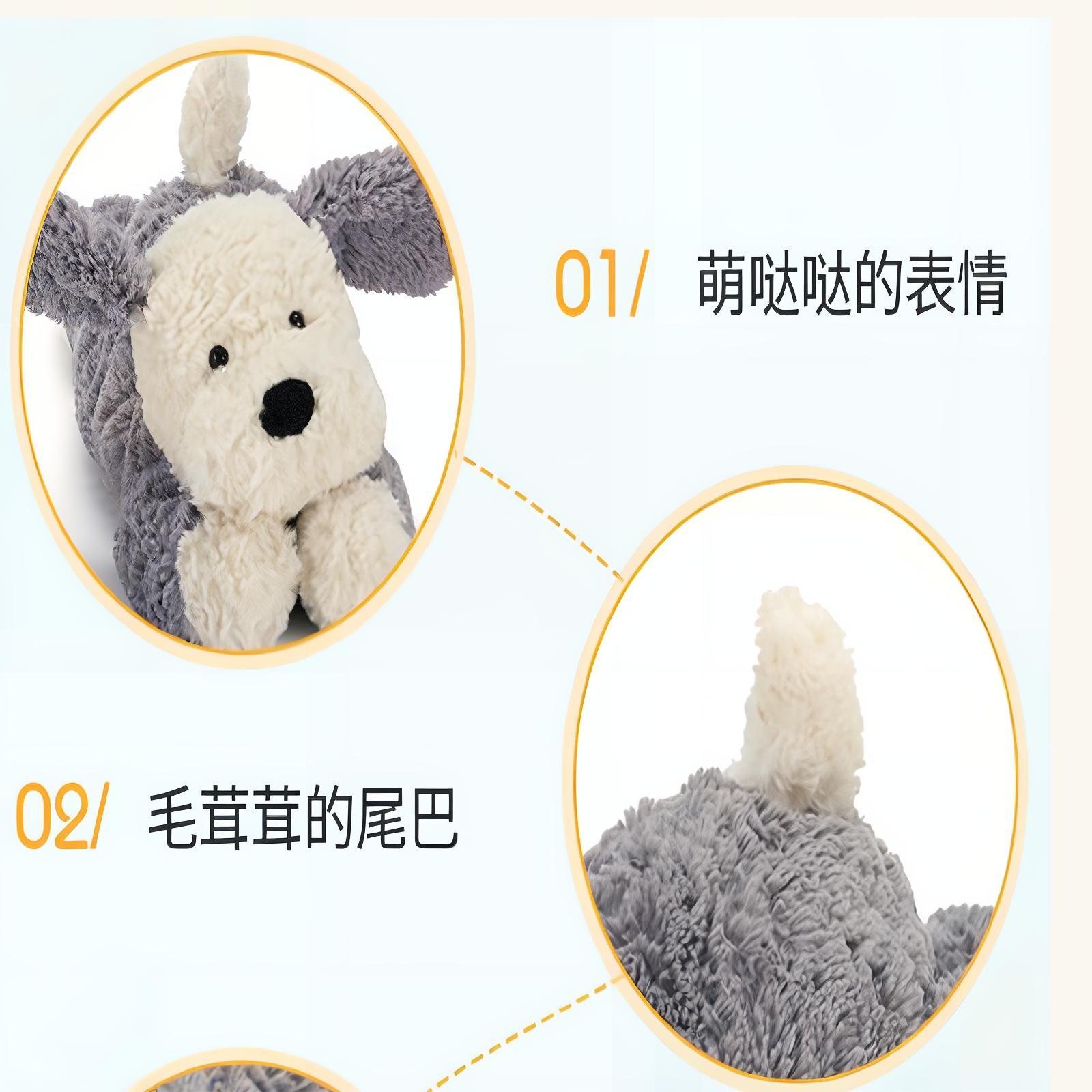 01/ 萌哒哒的表情

02/ 毛茸茸的尾巴