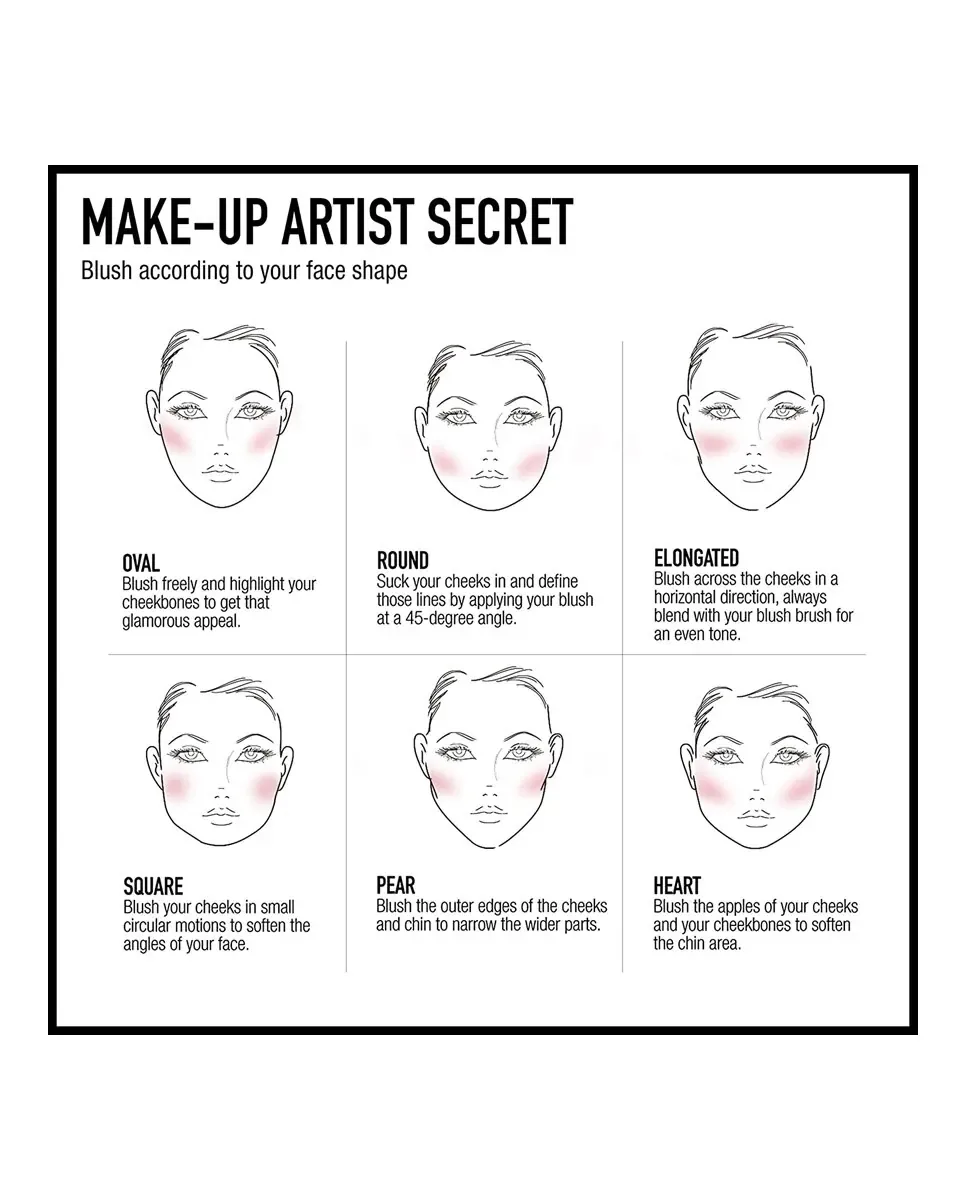 MAKE-UP ARTIST SECRET
Blush according to your face shape

OVAL
Blush freely and highlight your cheekbones to get that glamorous appeal.

ROUND
Suck your cheeks in and define those lines by applying your blush at a 45-degree angle.

ELONGATED
Blush across the cheeks in a horizontal direction, always blend with your blush brush for an even tone.

SQUARE
Blush your cheeks in small circular motions to soften the angles of your face.

PEAR
Blush the outer edges of the cheeks and chin to narrow the wider parts.

HEART
Blush the apples of your cheeks and your cheekbones to soften the chin area.