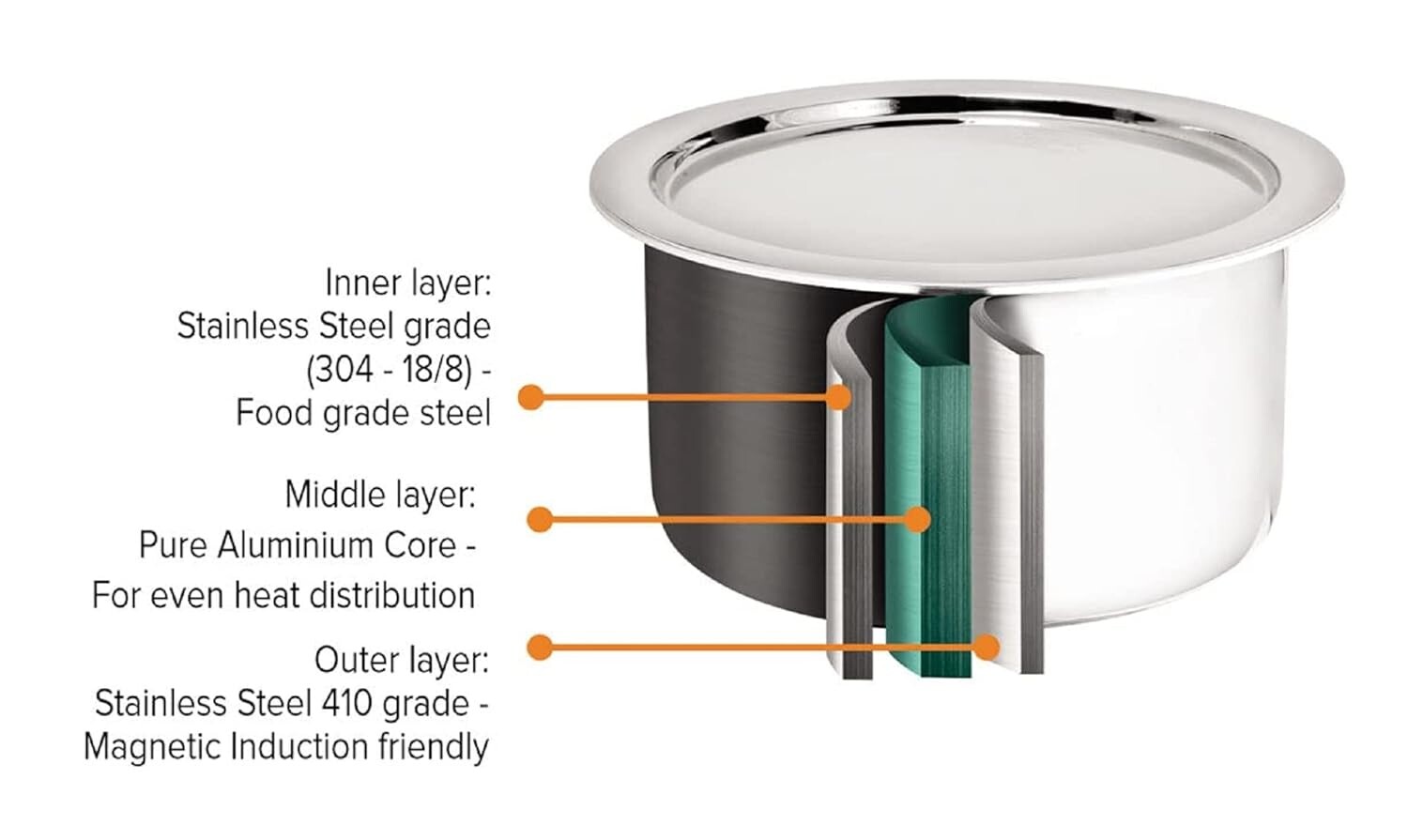 Inner layer:
Stainless Steel grade (304 - 18/8) - Food grade steel

Middle layer:
Pure Aluminium Core -
For even heat distribution

Outer layer:
Stainless Steel 410 grade - Magnetic Induction friendly