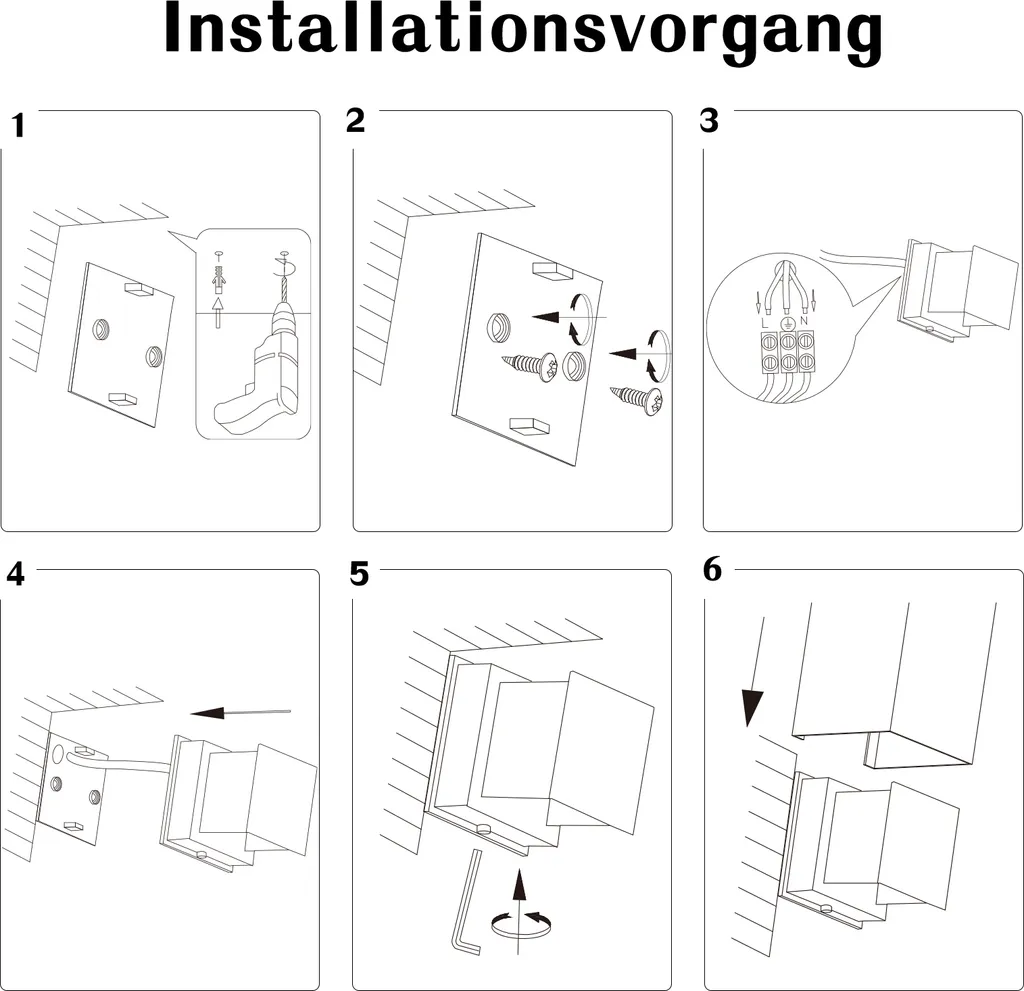 Installationsvorgang

1

2

3

L N

4

5

6