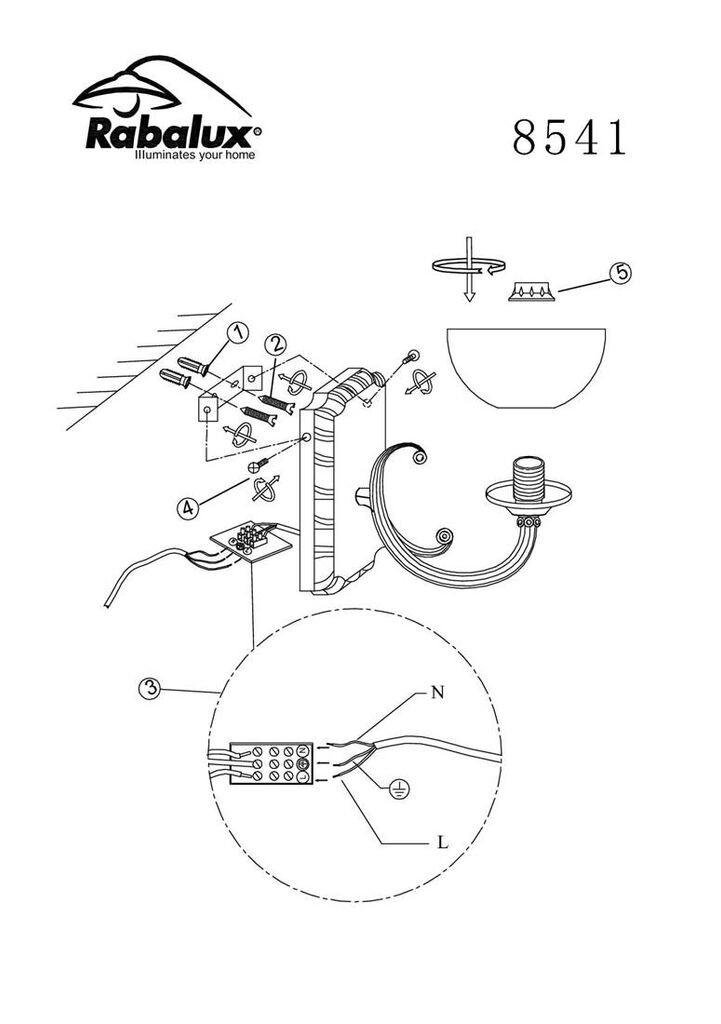 Rabalux®
Illuminates your home

8541

5

1

2

4

3

N

L