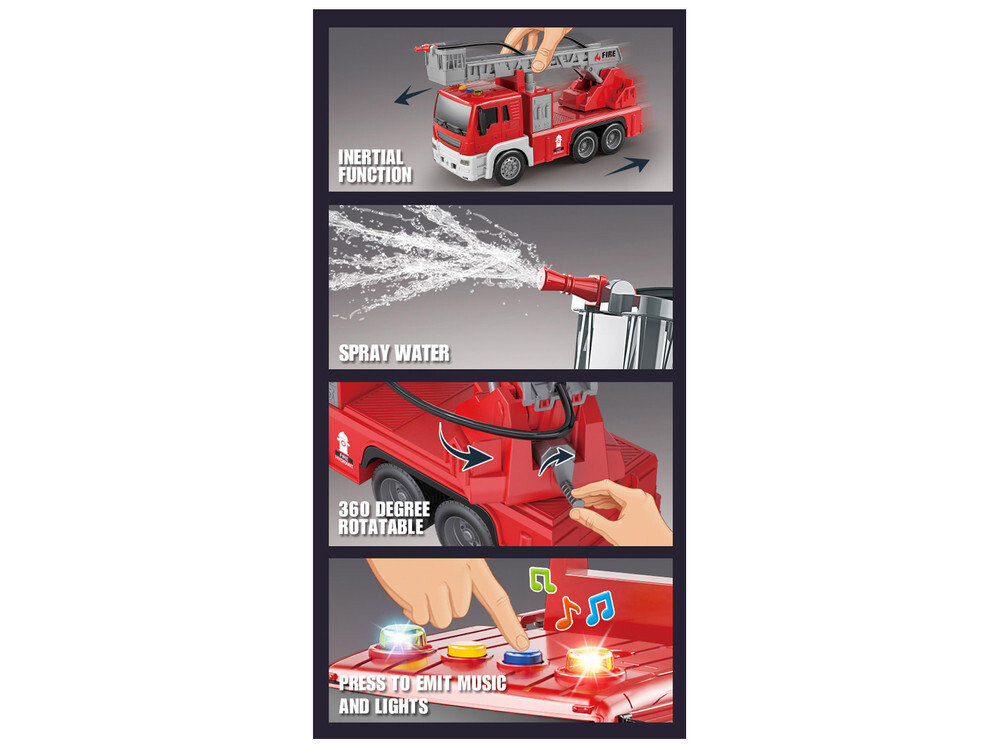 FIRE

INERTIAL FUNCTION

SPRAY WATER

360 DEGREE ROTATABLE

PRESS TO EMIT MUSIC AND LIGHTS