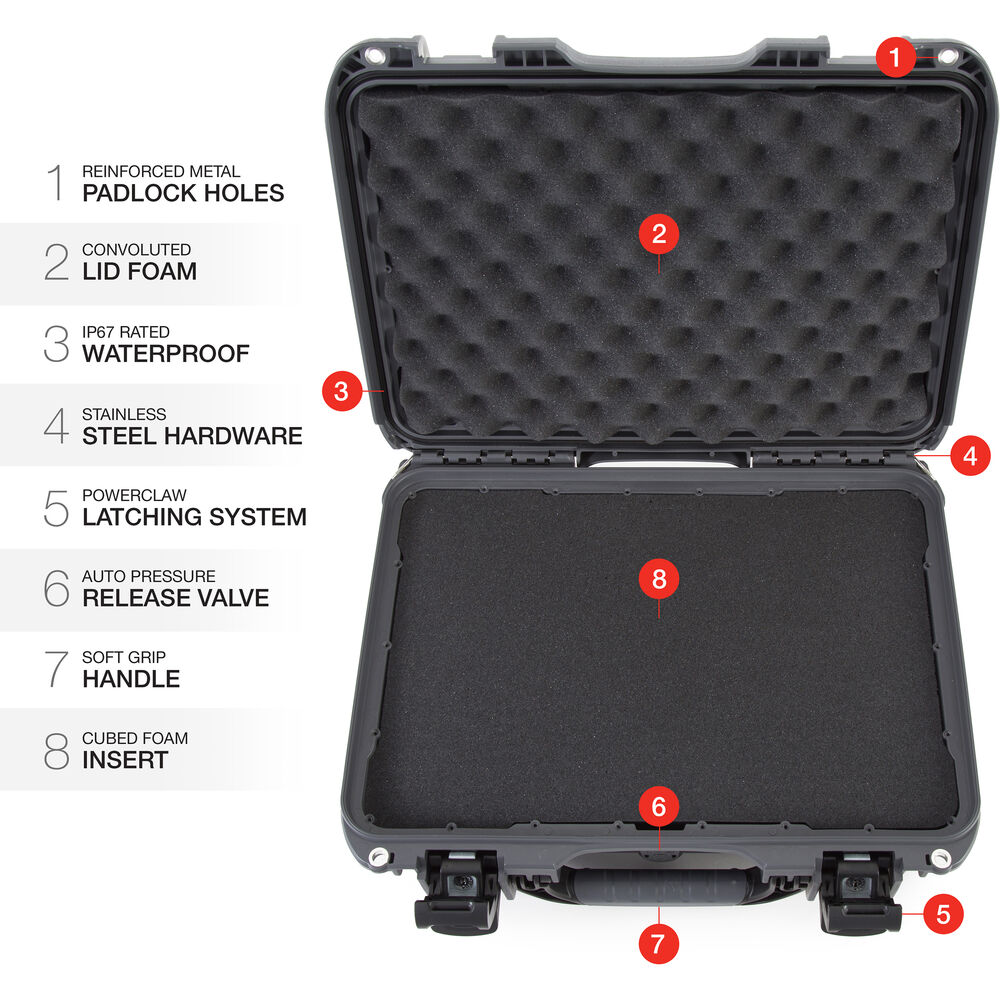 1 REINFORCED METAL
PADLOCK HOLES

2 CONVOLUTED
LID FOAM

3 IP67 RATED
WATERPROOF

4 STAINLESS
STEEL HARDWARE

5 POWERCLAW
LATCHING SYSTEM

6 AUTO PRESSURE
RELEASE VALVE

7 SOFT GRIP
HANDLE

8 CUBED FOAM
INSERT

1

2

3

4

8

6

5

7