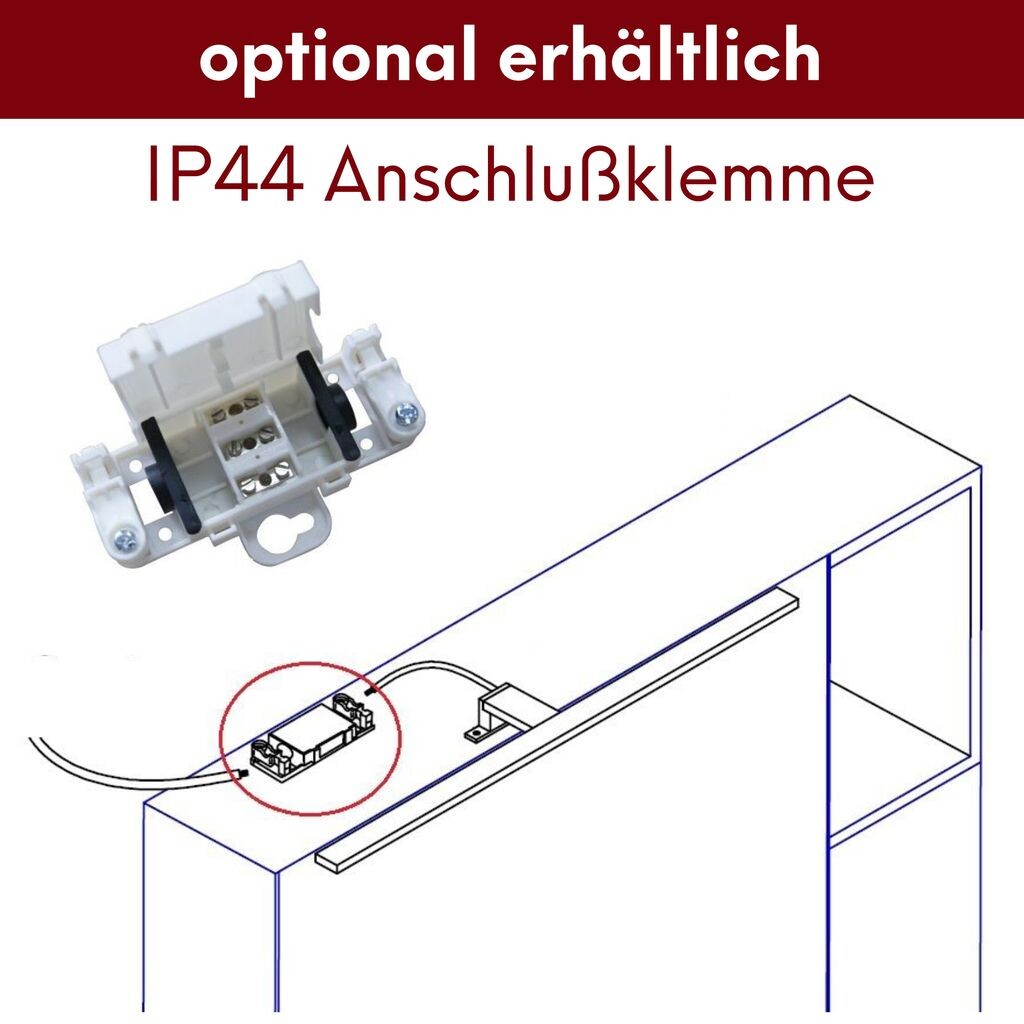 optional erhältlich

IP44 Anschlußklemme