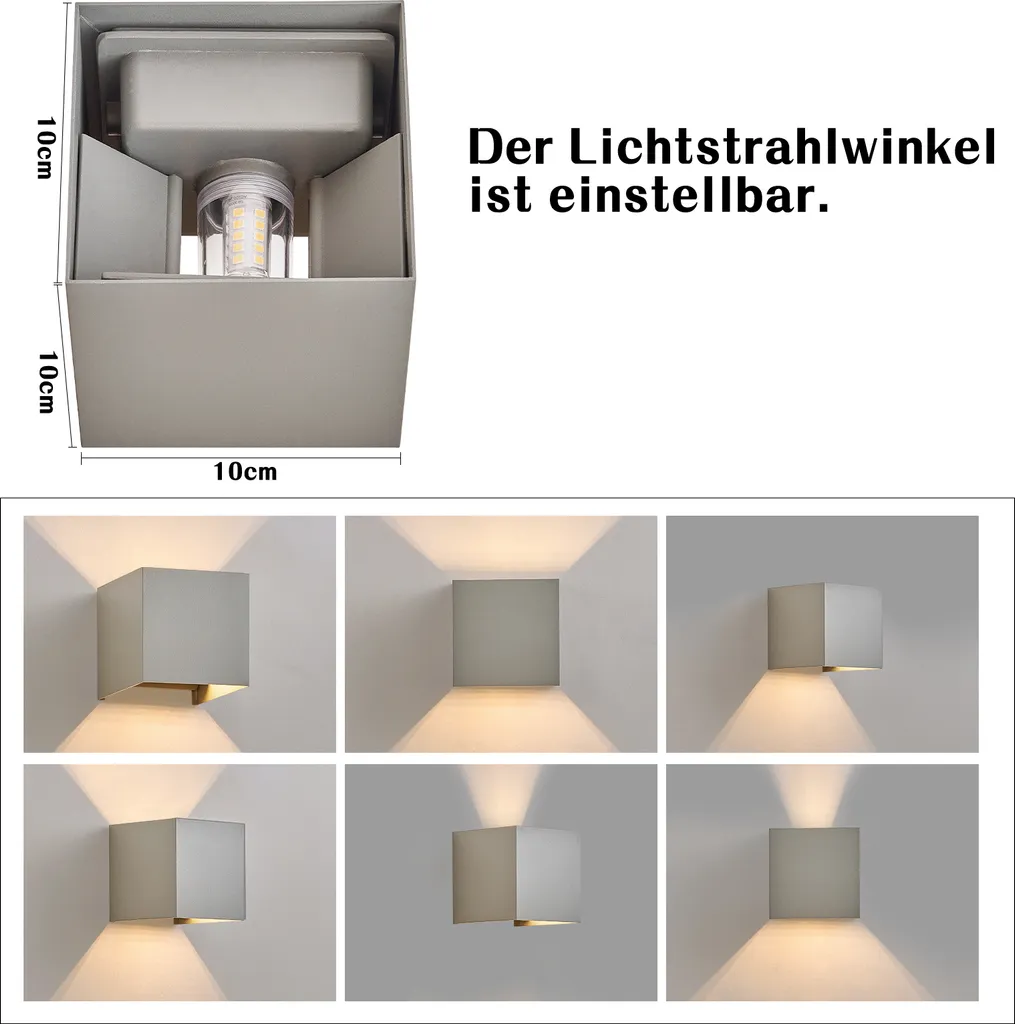 10cm

10cm

10cm

Der Lichtstrahlwinkel ist einstellbar.