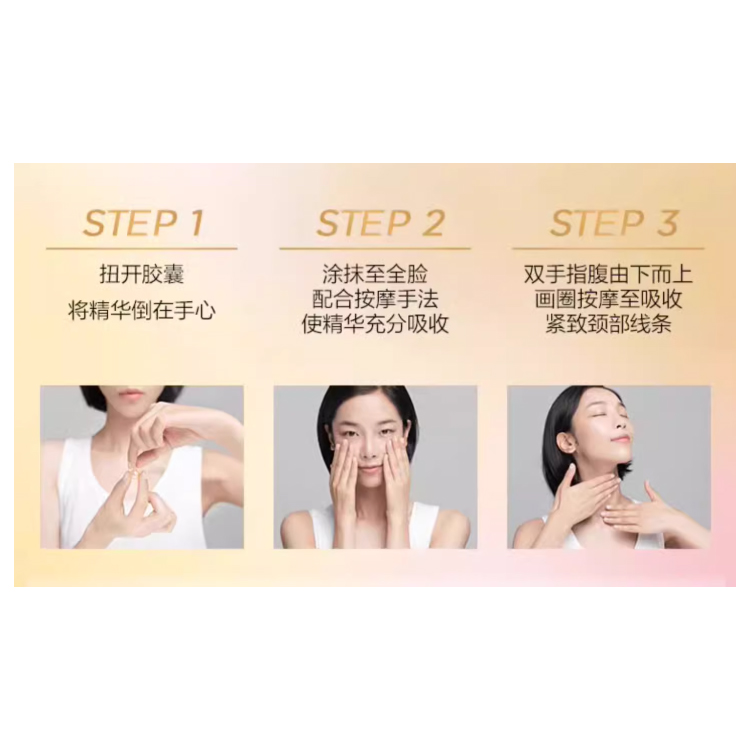 STEP 1

扭开胶囊
将精华倒在手心

STEP 2

涂抹至全脸
配合按摩手法
使精华充分吸收

STEP 3

双手指腹由下而上
画圈按摩至吸收
紧致颈部线条