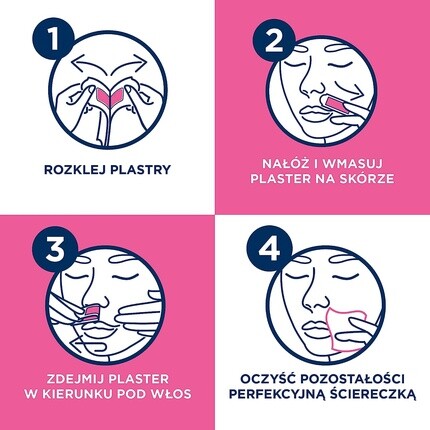 1

ROZKLEJ PLASTRY

2

NAŁÓŻ I WMASUJ PLASTER NA SKÓRZE

3

ZDEJMIJ PLASTER W KIERUNKU POD WŁOS

4

OCZYŚĆ POZOSTAŁOŚCI PERFEKCYJNĄ ŚCIERECZKĄ