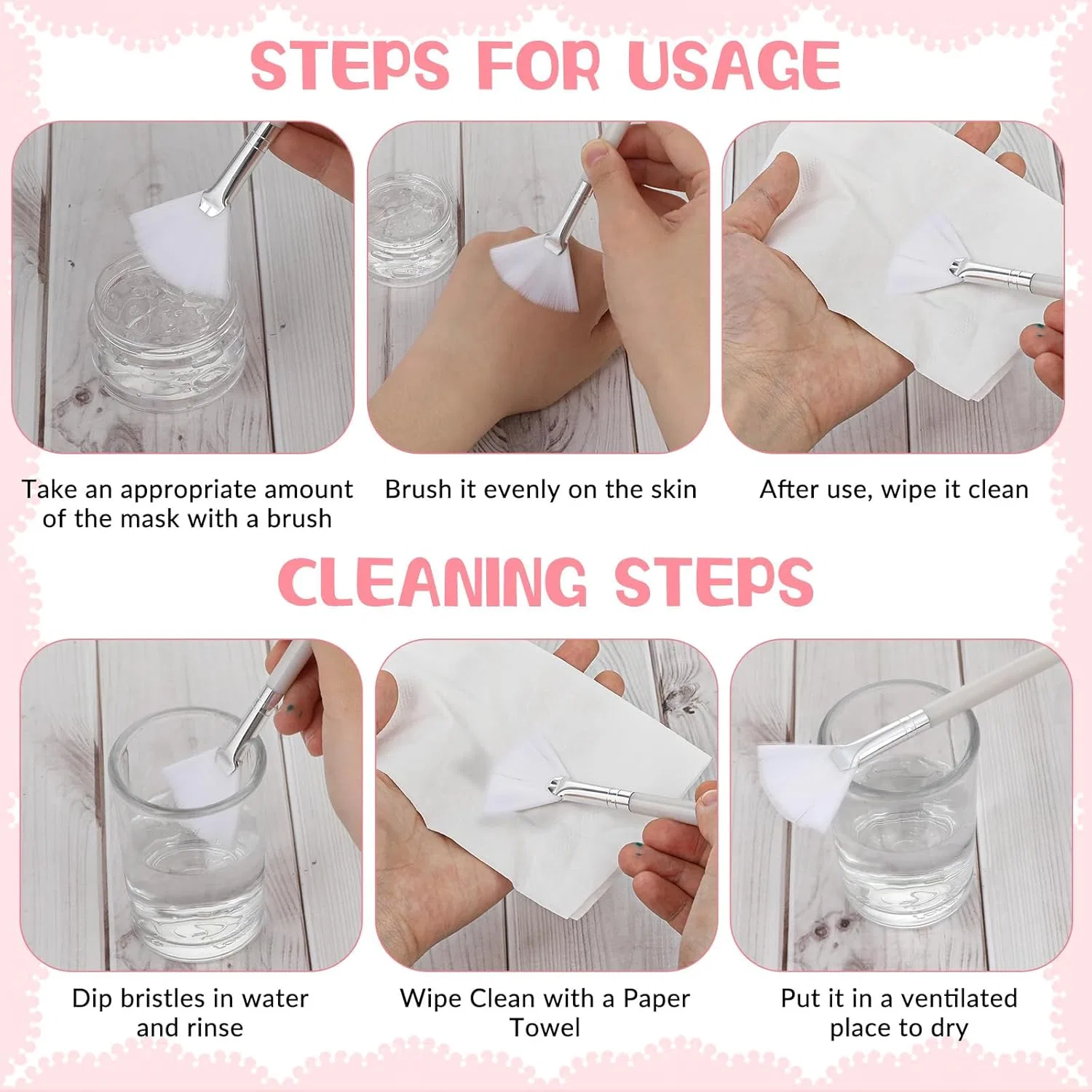 STEPS FOR USAGE

Take an appropriate amount of the mask with a brush

Brush it evenly on the skin

After use, wipe it clean

CLEANING STEPS

Dip bristles in water and rinse

Wipe Clean with a Paper Towel

Put it in a ventilated place to dry