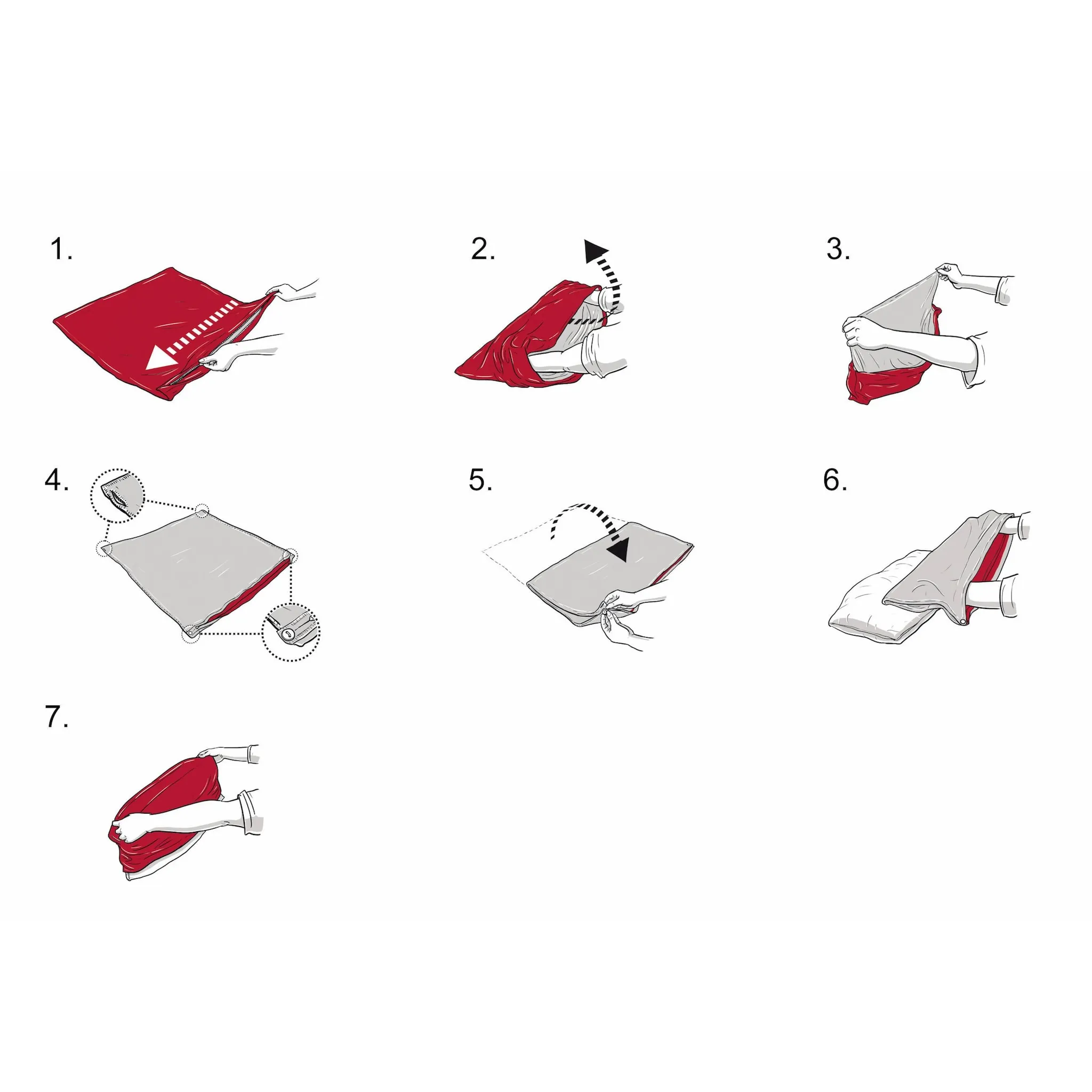 1.

2.

3.

4.

5.

6.

7.