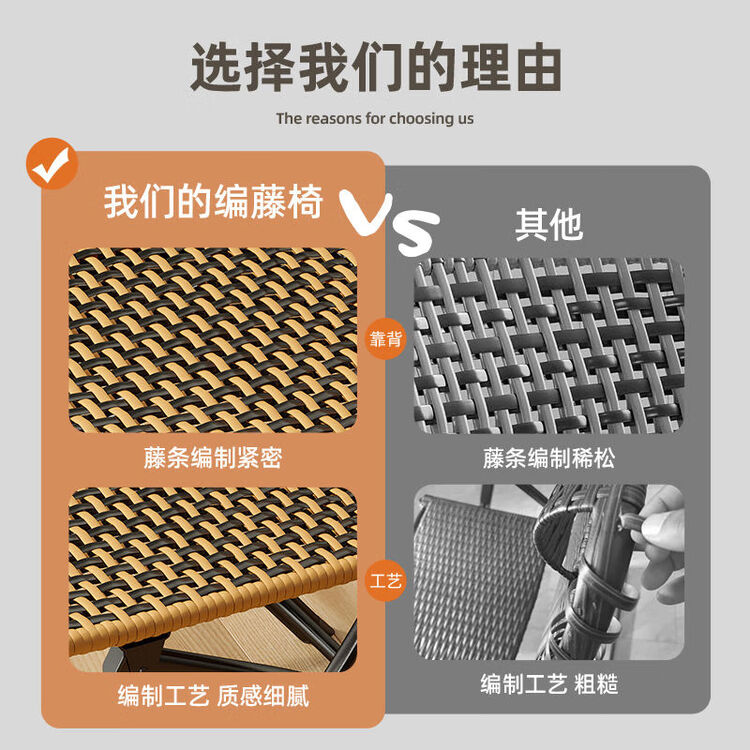 选择我们的理由

The reasons for choosing us

我们的编藤椅

VS

其他

靠背

藤条编制紧密

藤条编制稀松

工艺

编制工艺 质感细腻

编制工艺 粗糙