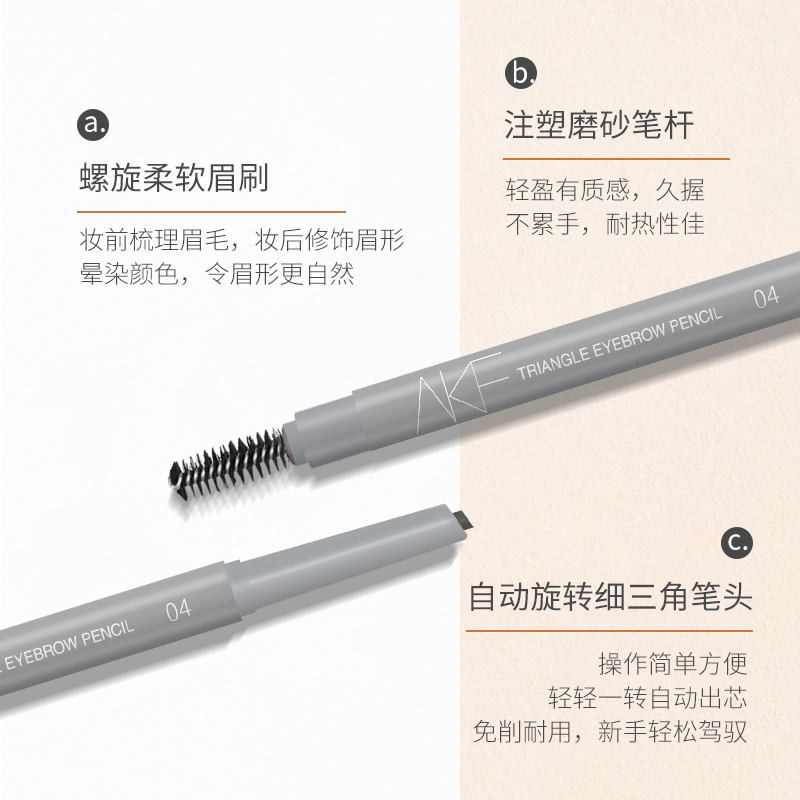 a.
螺旋柔软眉刷
妆前梳理眉毛，妆后修饰眉形
晕染颜色，令眉形更自然

b.
注塑磨砂笔杆
轻盈有质感，久握
不累手，耐热性佳

AKF TRIANGLE EYEBROW PENCIL 04

E EYEBROW PENCIL 04

c.
自动旋转细三角笔头
操作简单方便
轻轻一转自动出芯
免削耐用，新手轻松驾驭