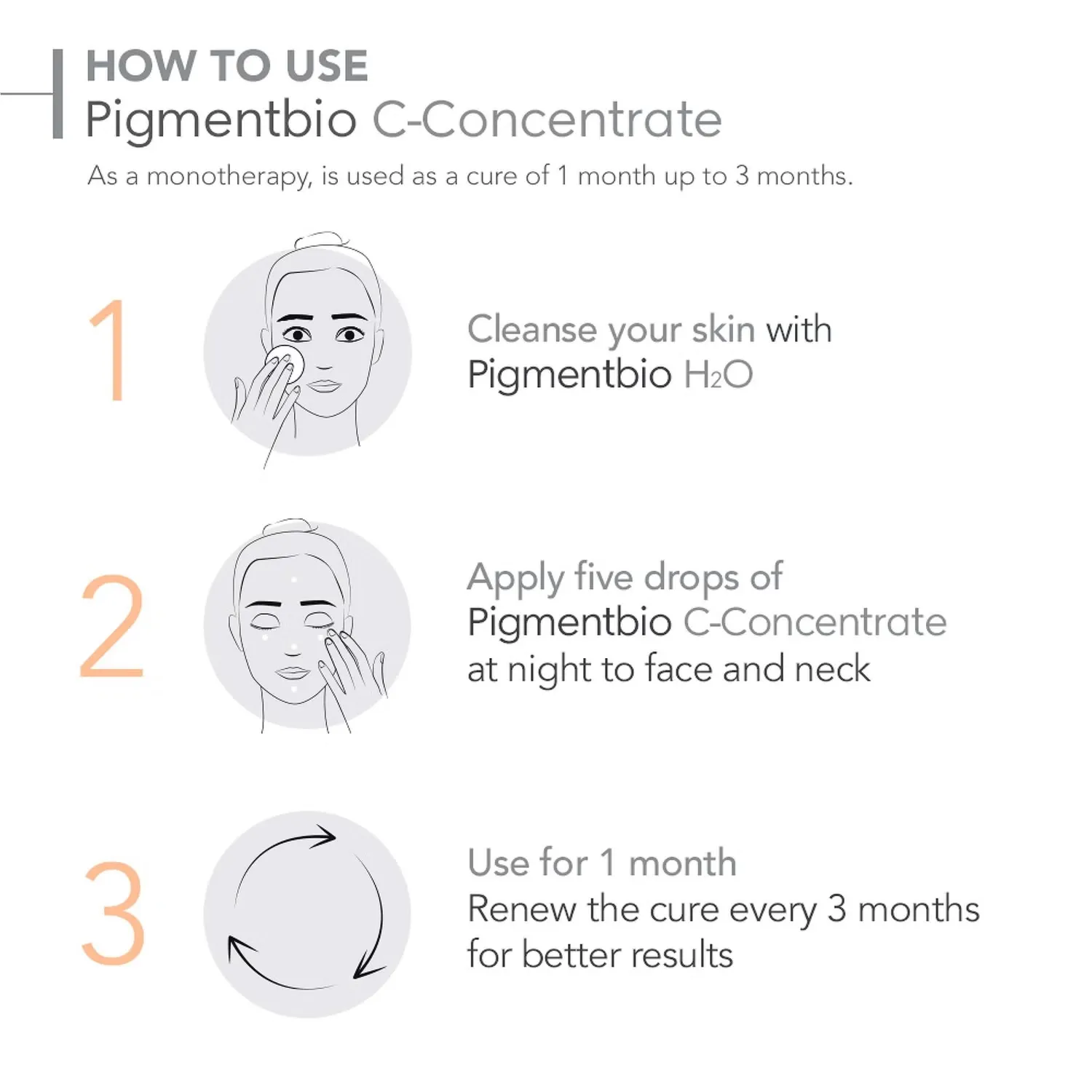 HOW TO USE
Pigmentbio C-Concentrate
As a monotherapy, is used as a cure of 1 month up to 3 months.

1

Cleanse your skin with Pigmentbio $H_2O$

2

Apply five drops of Pigmentbio C-Concentrate at night to face and neck

3

Use for 1 month
Renew the cure every 3 months for better results