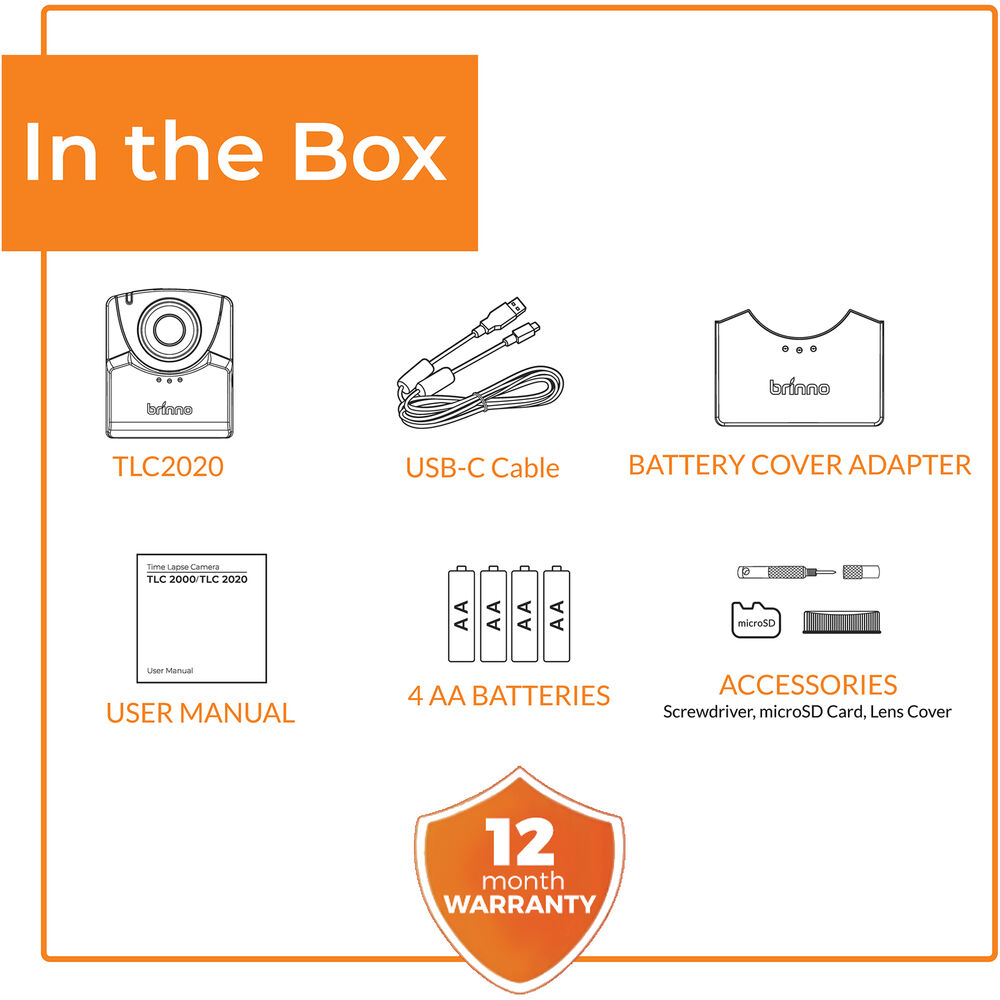 In the Box

brinno

TLC2020

USB-C Cable

brinno

BATTERY COVER ADAPTER

Time Lapse Camera
TLC 2000/TLC 2020

User Manual

USER MANUAL

AA AA AA AA

4 AA BATTERIES

microSD

ACCESSORIES
Screwdriver, microSD Card, Lens Cover

12
month
WARRANTY