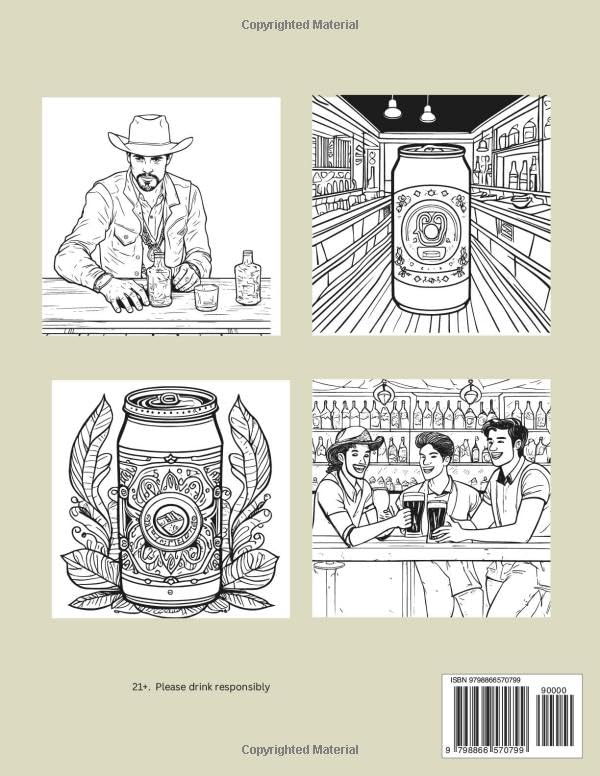 Copyrighted Material

21+. Please drink responsibly

ISBN 9798866570799

90000

9 798866 570799

Copyrighted Material