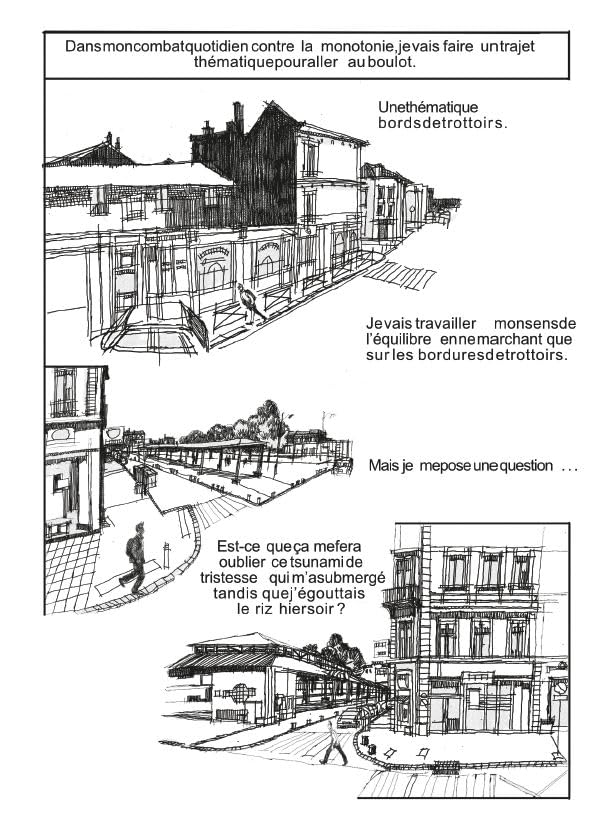 Dans mon combat quotidien contre la monotonie, je vais faire un trajet thématique pour aller au boulot.

Une thématique bords de trottoirs.

Je vais travailler mon sens de l'équilibre en ne marchant que sur les bordures de trottoirs.

Mais je me pose une question ...

Est-ce que ça me fera oublier ce tsunami de tristesse qui m'a submergé tandis que j'égouttais le riz hier soir ?