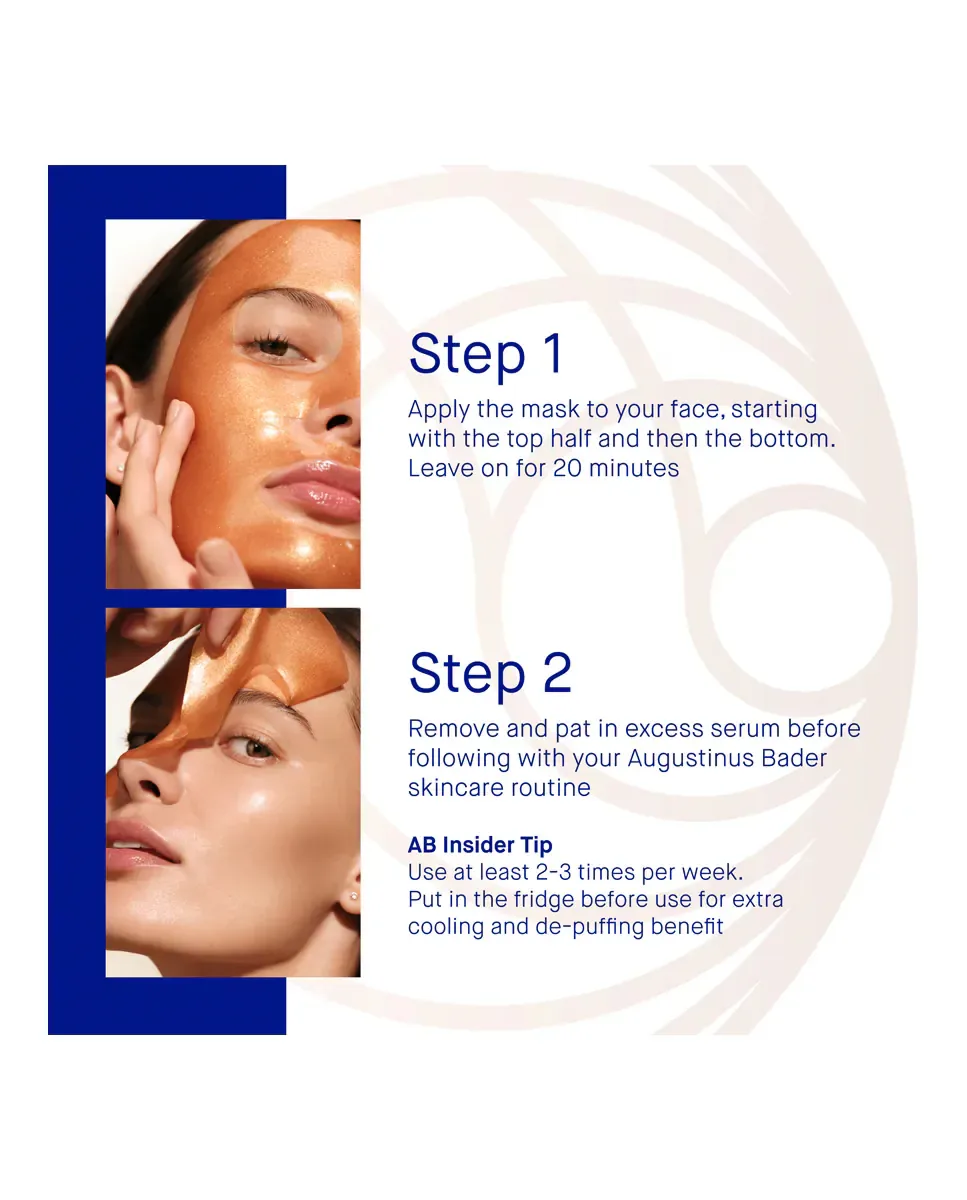 Step 1

Apply the mask to your face, starting with the top half and then the bottom. Leave on for 20 minutes

Step 2

Remove and pat in excess serum before following with your Augustinus Bader skincare routine

AB Insider Tip
Use at least 2-3 times per week.
Put in the fridge before use for extra cooling and de-puffing benefit