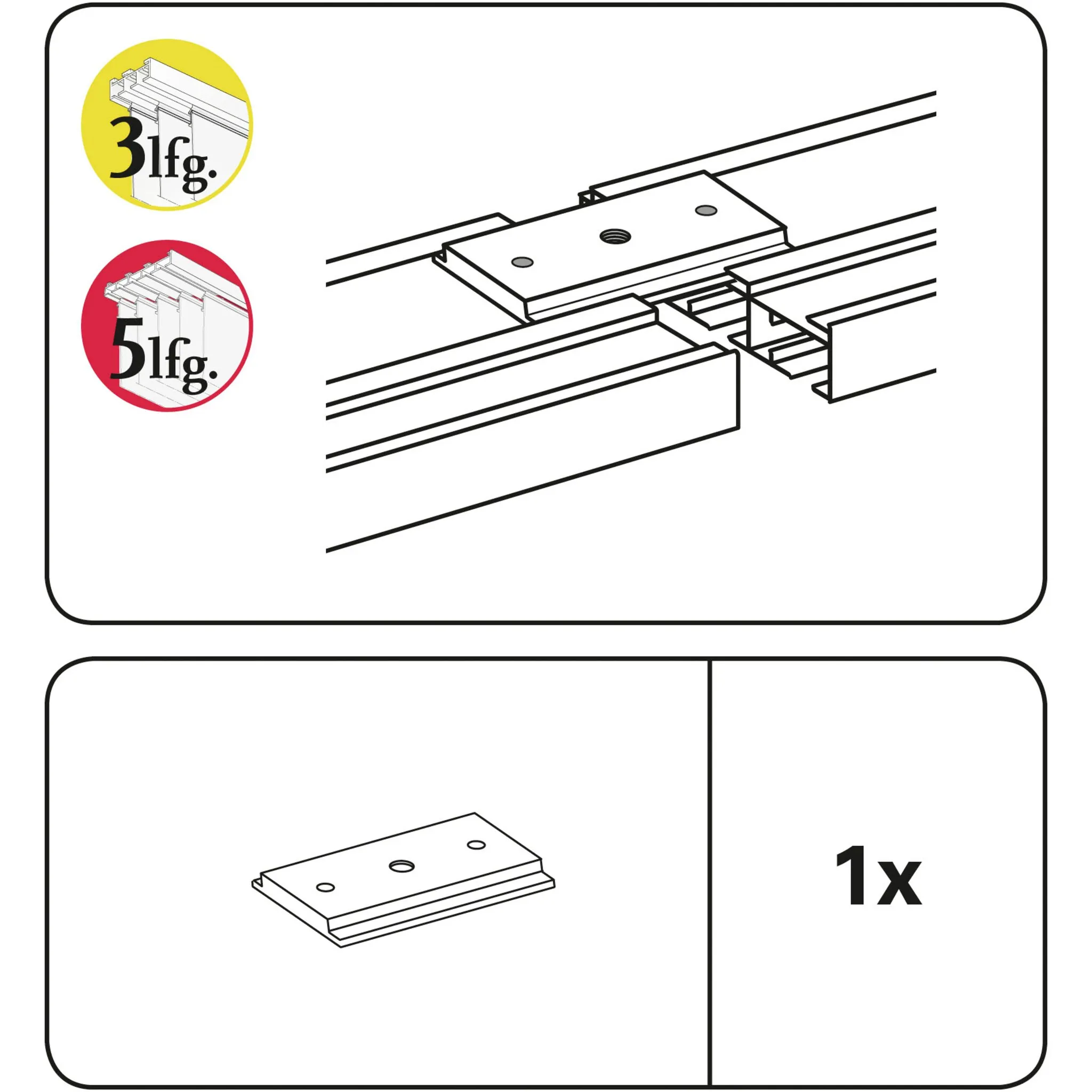 3lfg.

5lfg.

1x