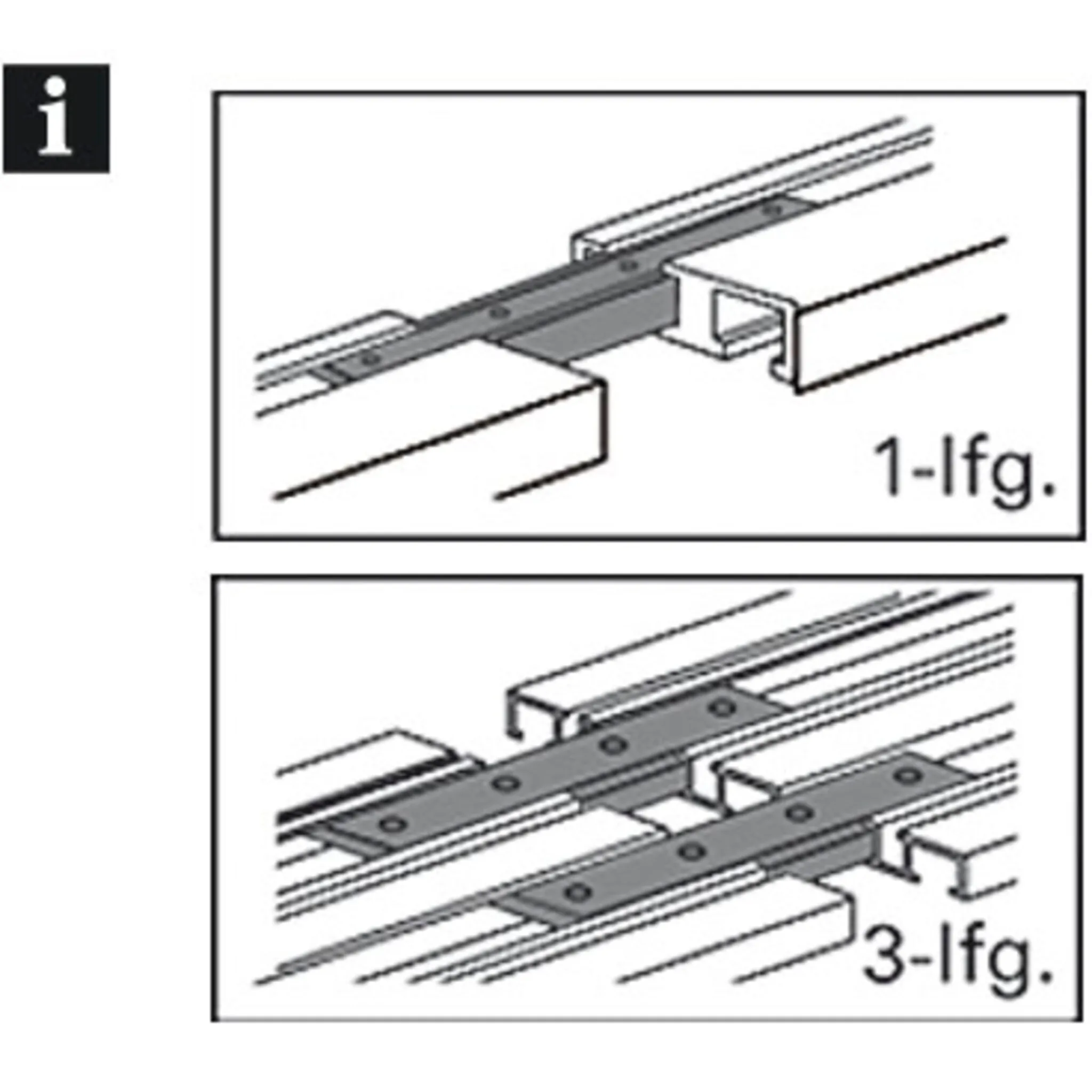 i

1-lfg.

3-lfg.