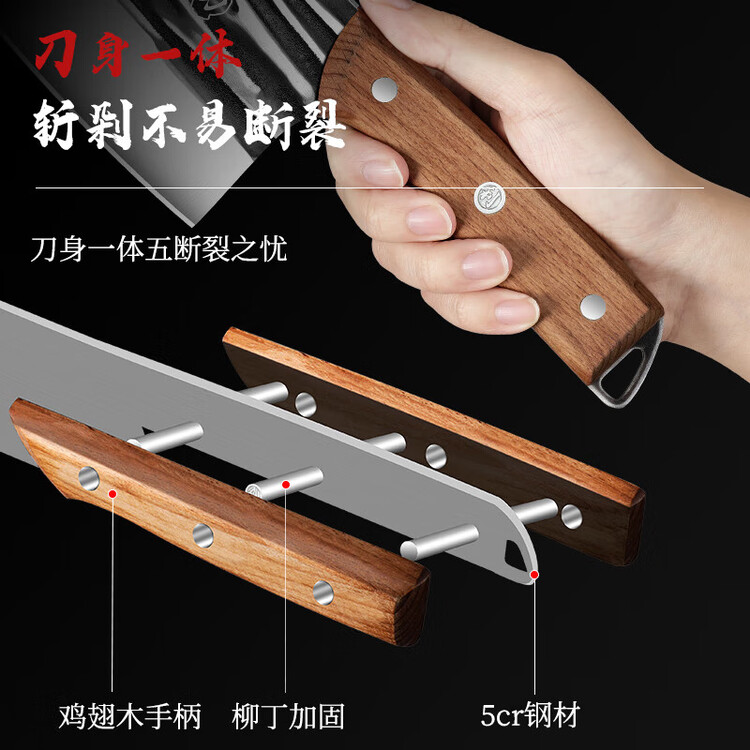 刀身一体
斩剁不易断裂

刀身一体五断裂之忧

鸡翅木手柄 柳丁加固 5cr钢材