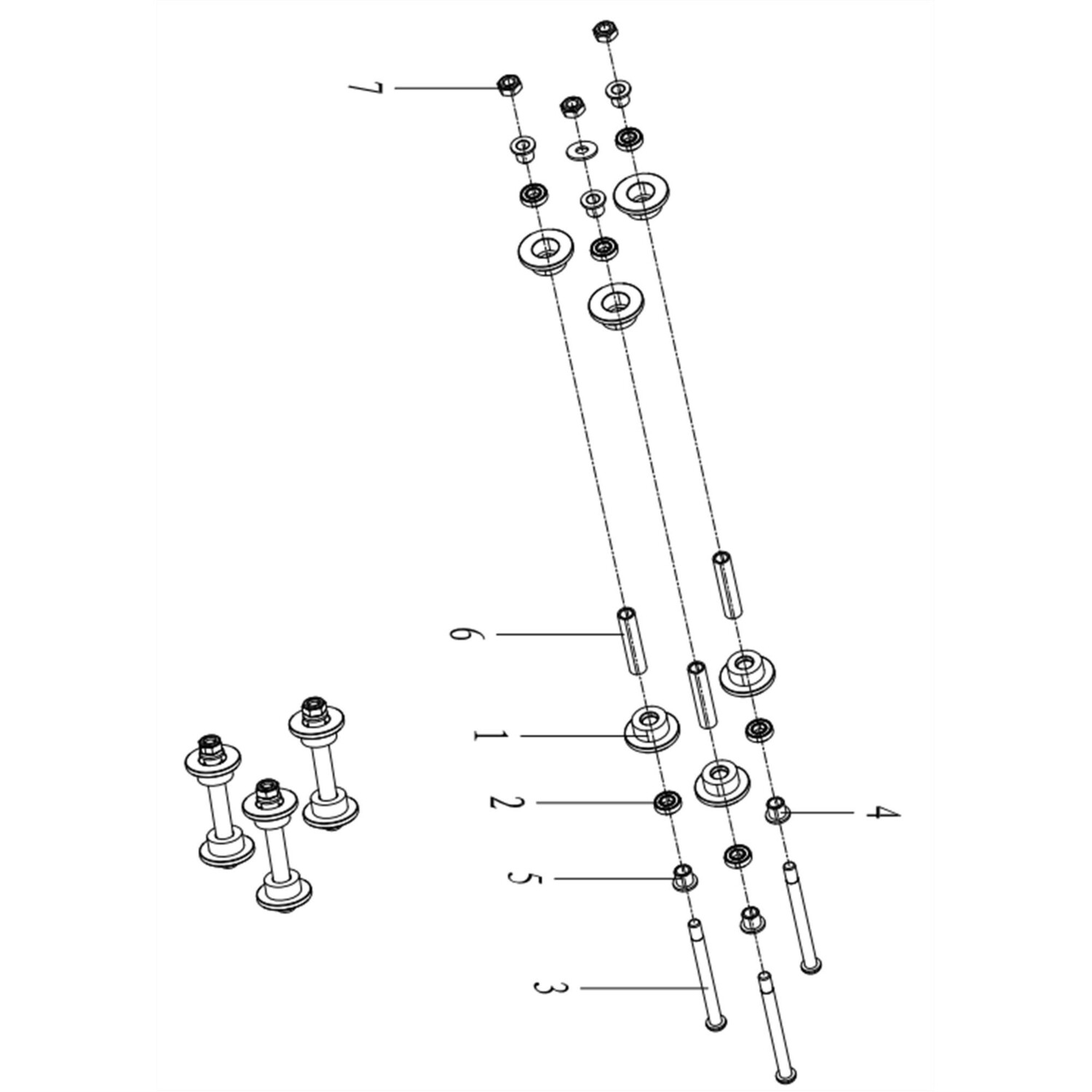 7
6
1
2
4
5
3