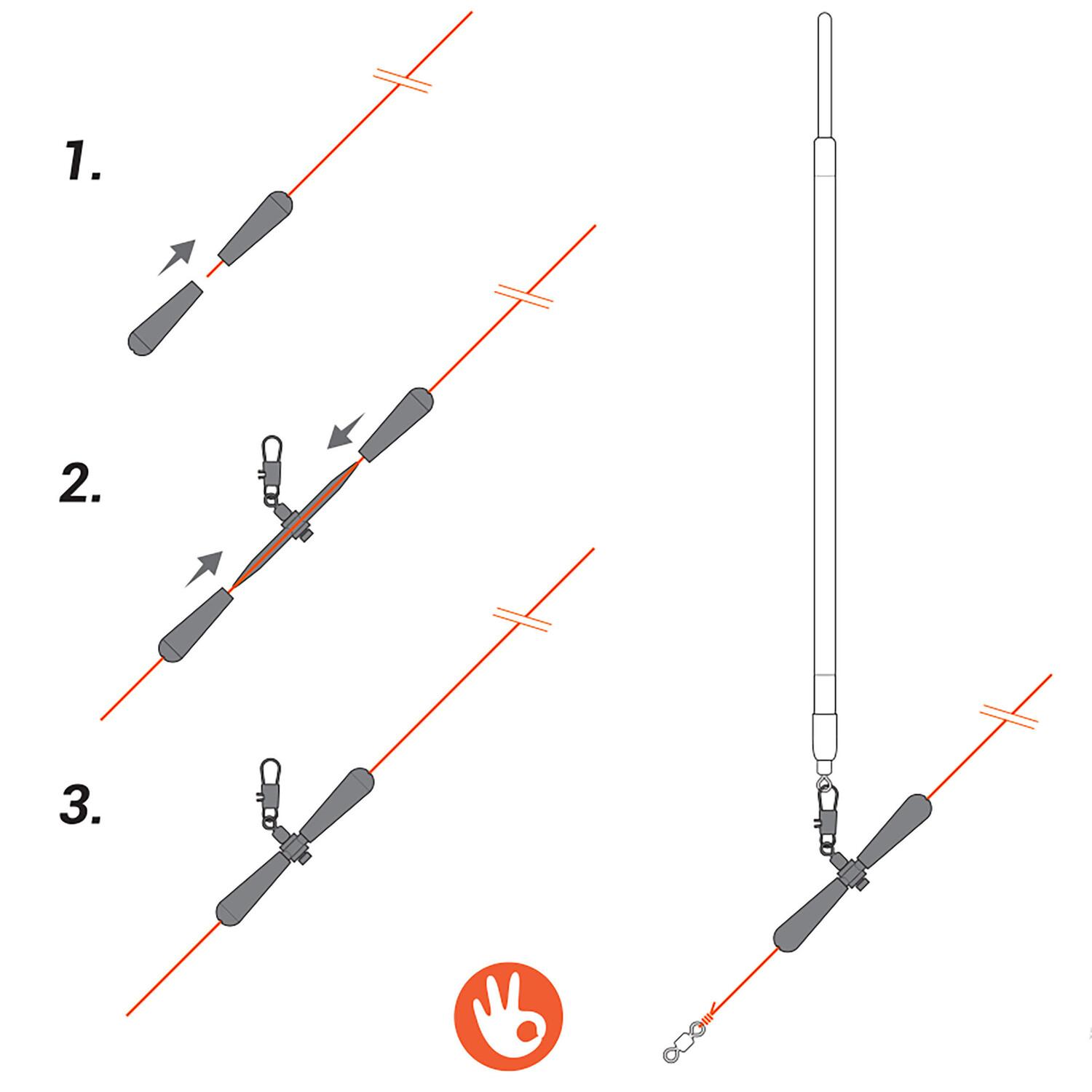 1.

2.

3.