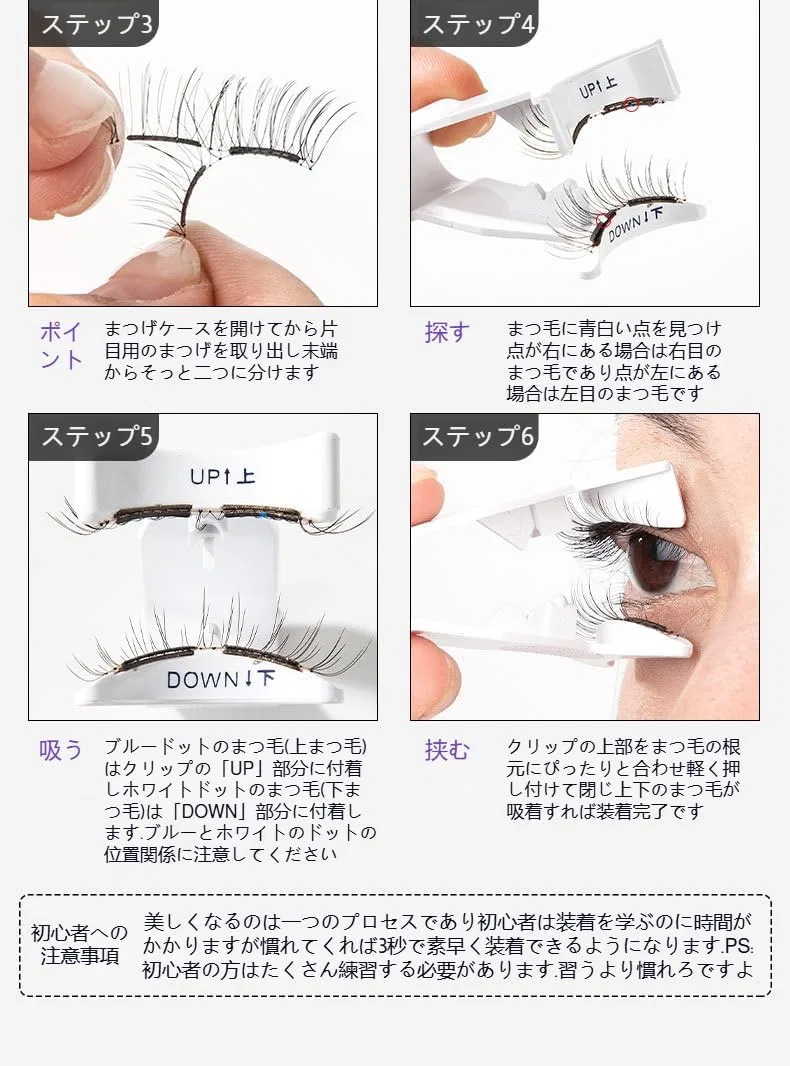 ステップ3

ポイント

まつげケースを開けてから片目用のまつげを取り出し末端からそっと二つに分けます

ステップ4

UP↑上

DOWN↓下

探す

まつ毛に青白い点を見つけ点が右にある場合は右目のまつ毛であり点が左にある場合は左目のまつ毛です

ステップ5

UP↑上

DOWN↓下

吸う

ブルードットのまつ毛(上まつ毛)はクリップの「UP」部分に付着しホワイトドットのまつ毛(下まつ毛)は「DOWN」部分に付着します.ブルーとホワイトのドットの位置関係に注意してください

ステップ6

挟む

クリップの上部をまつ毛の根元にぴったりと合わせ軽く押し付けて閉じ上下のまつ毛が吸着すれば装着完了です

初心者への注意事項

美しくなるのは一つのプロセスであり初心者は装着を学ぶのに時間がかかりますが慣れてくれば3秒で素早く装着できるようになります.PS:初心者の方はたくさん練習する必要があります.習うより慣れろですよ