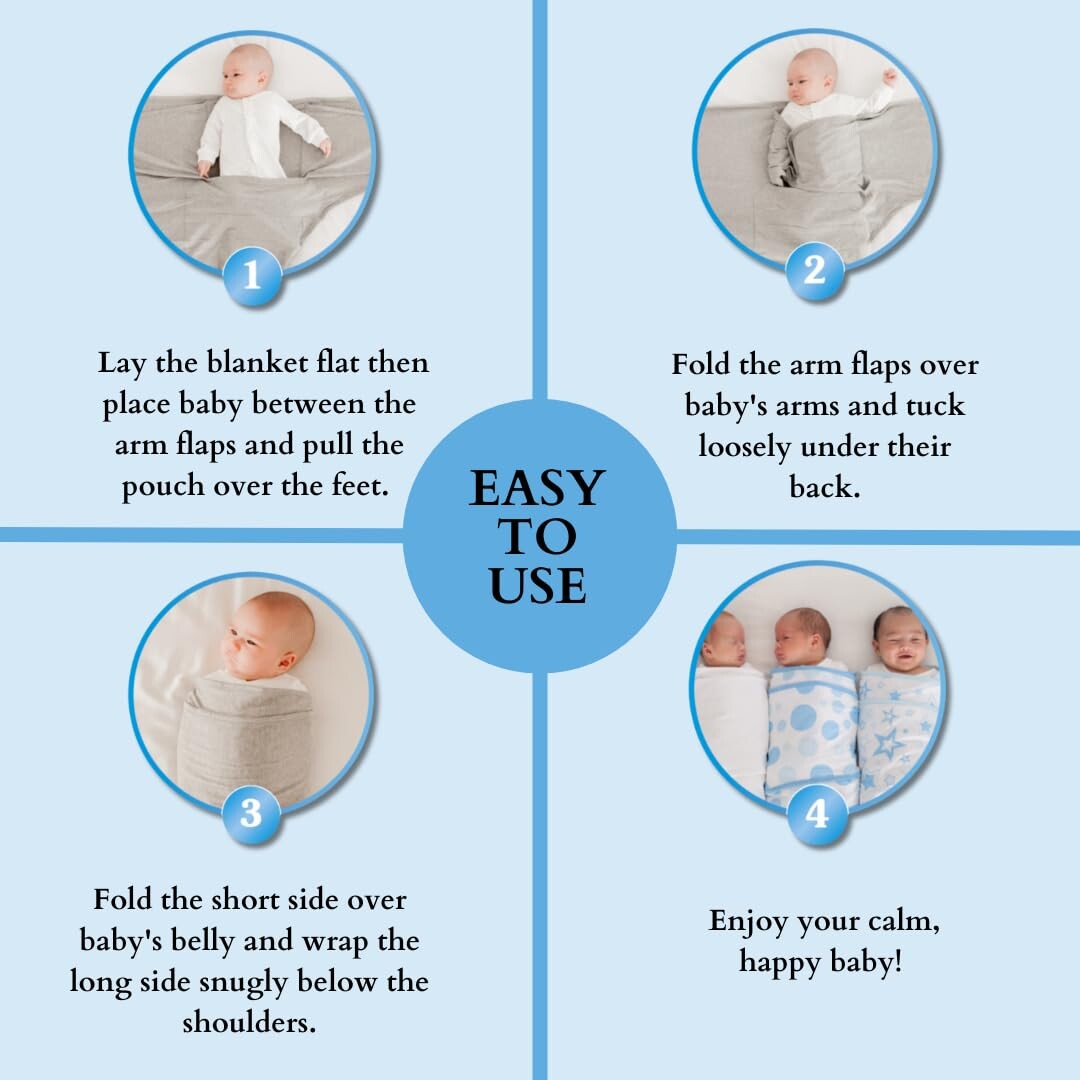 1

Lay the blanket flat then place baby between the arm flaps and pull the pouch over the feet.

2

Fold the arm flaps over baby's arms and tuck loosely under their back.

EASY TO USE

3

Fold the short side over baby's belly and wrap the long side snugly below the shoulders.

4

Enjoy your calm, happy baby!