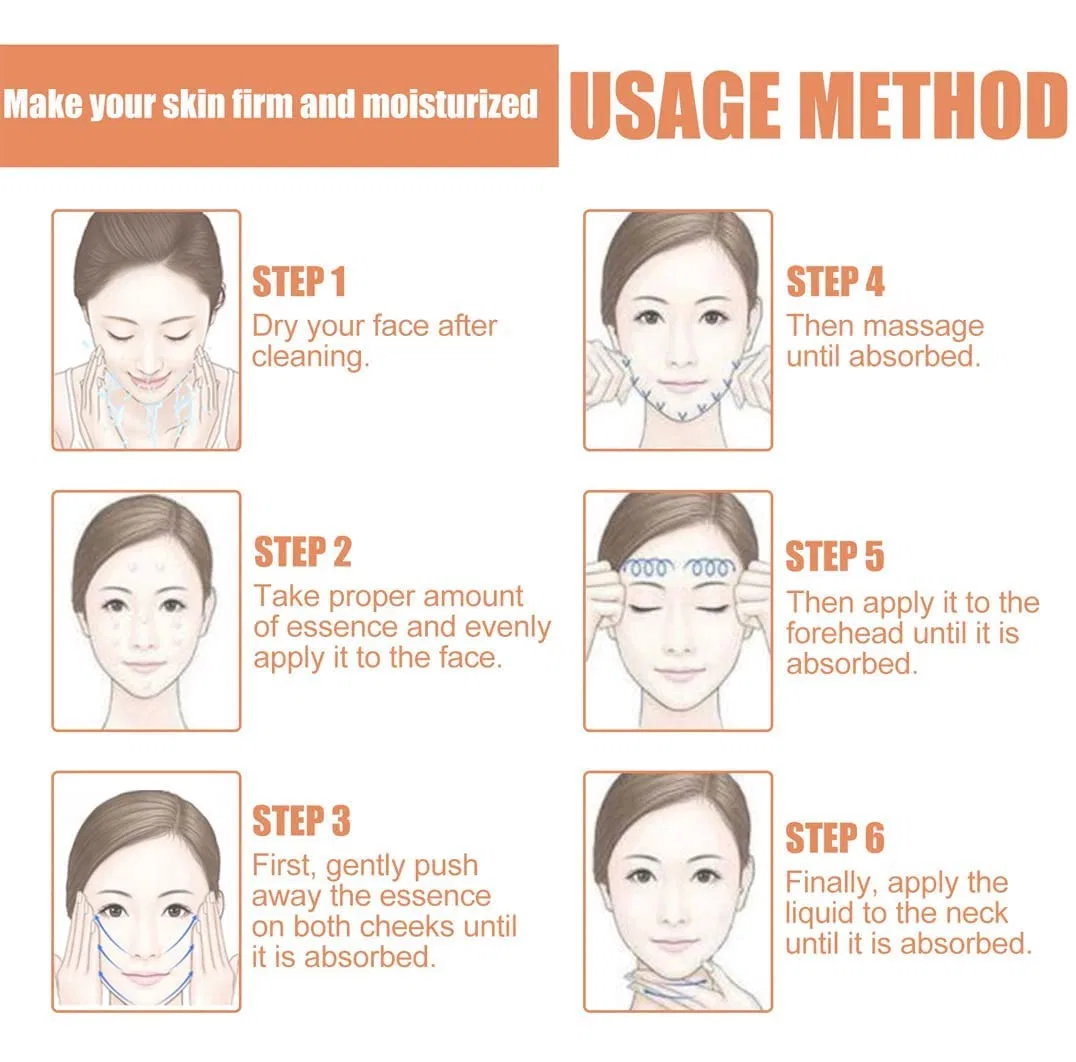 Make your skin firm and moisturized

USAGE METHOD

STEP 1
Dry your face after cleaning.

STEP 2
Take proper amount of essence and evenly apply it to the face.

STEP 3
First, gently push away the essence on both cheeks until it is absorbed.

STEP 4
Then massage until absorbed.

STEP 5
Then apply it to the forehead until it is absorbed.

STEP 6
Finally, apply the liquid to the neck until it is absorbed.