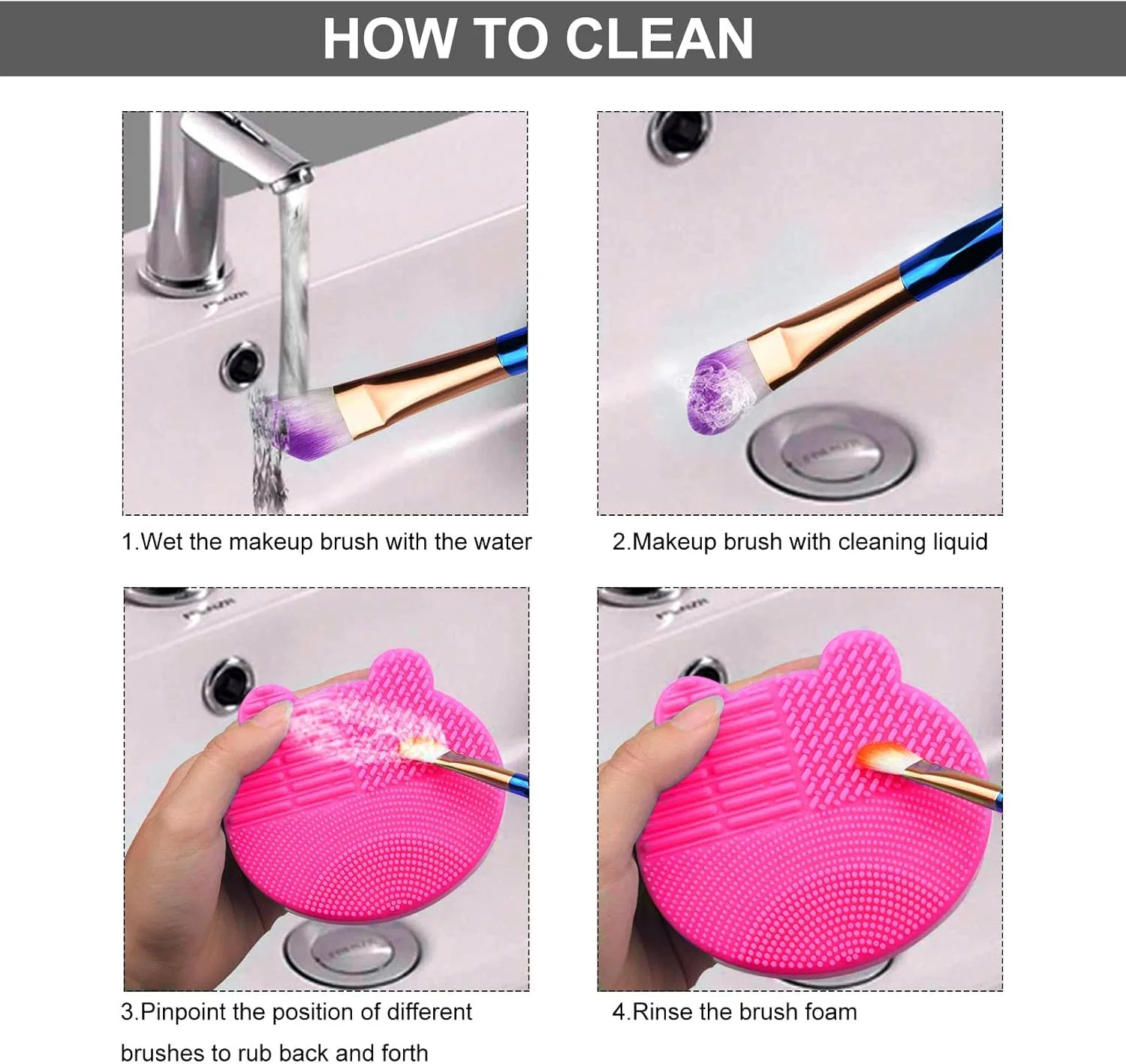 HOW TO CLEAN

1.Wet the makeup brush with the water

2.Makeup brush with cleaning liquid

3.Pinpoint the position of different brushes to rub back and forth

4.Rinse the brush foam