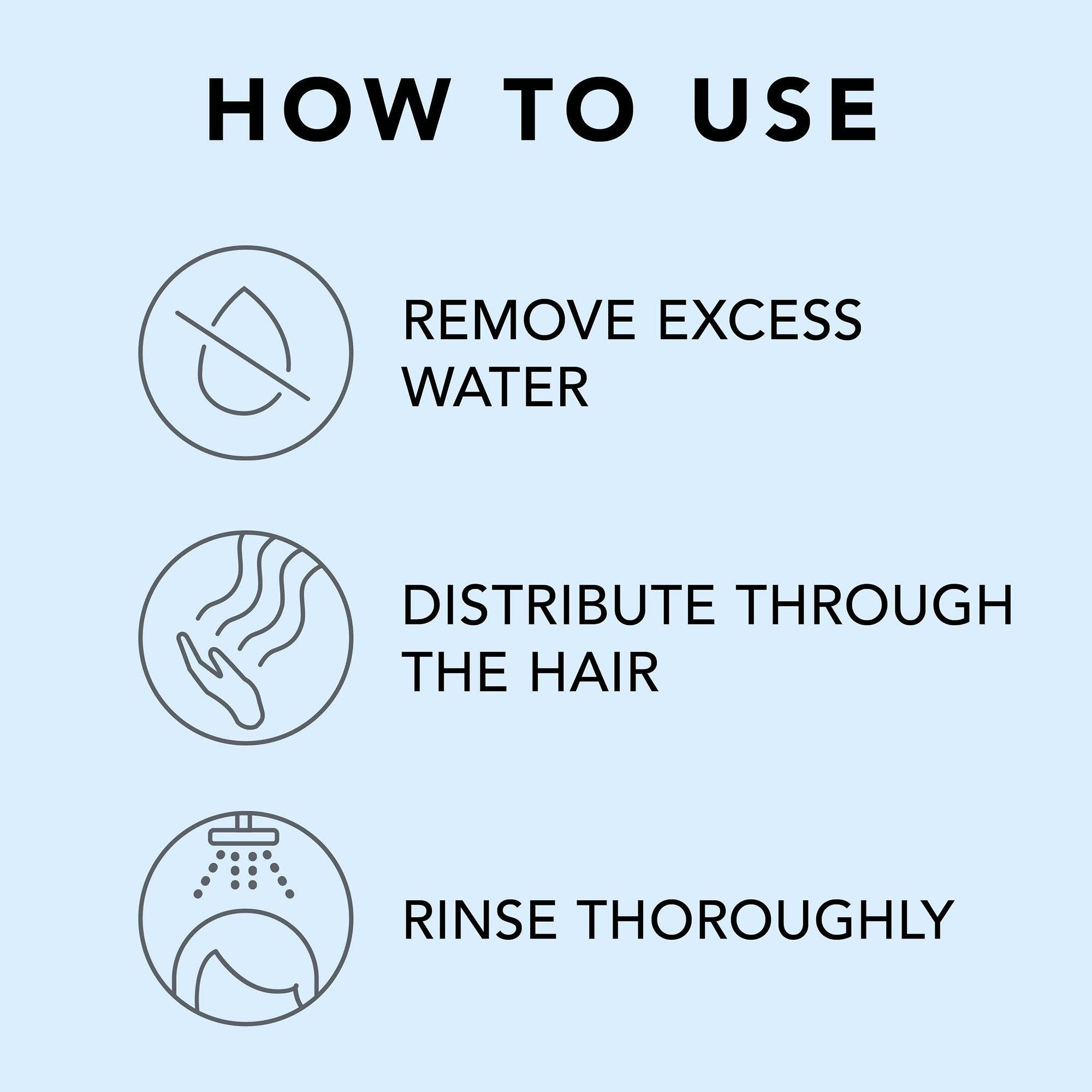 HOW TO USE

REMOVE EXCESS WATER

DISTRIBUTE THROUGH THE HAIR

RINSE THOROUGHLY