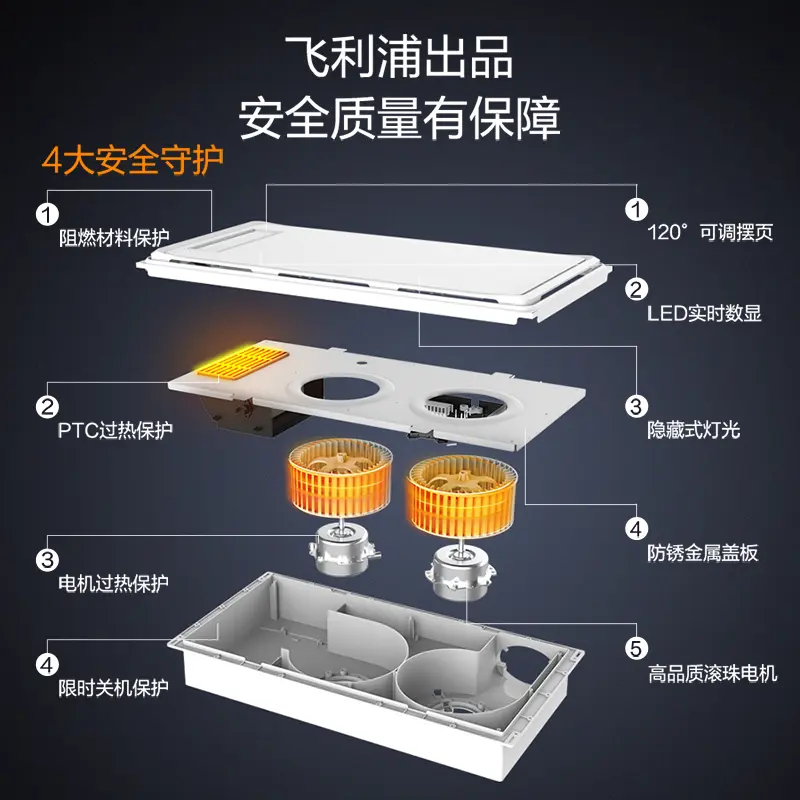 飞利浦出品
安全质量有保障

4大安全守护

1
阻燃材料保护

2
PTC过热保护

3
电机过热保护

4
限时关机保护

1
120° 可调摆页

2
LED实时数显

3
隐藏式灯光

4
防锈金属盖板

5
高品质滚珠电机