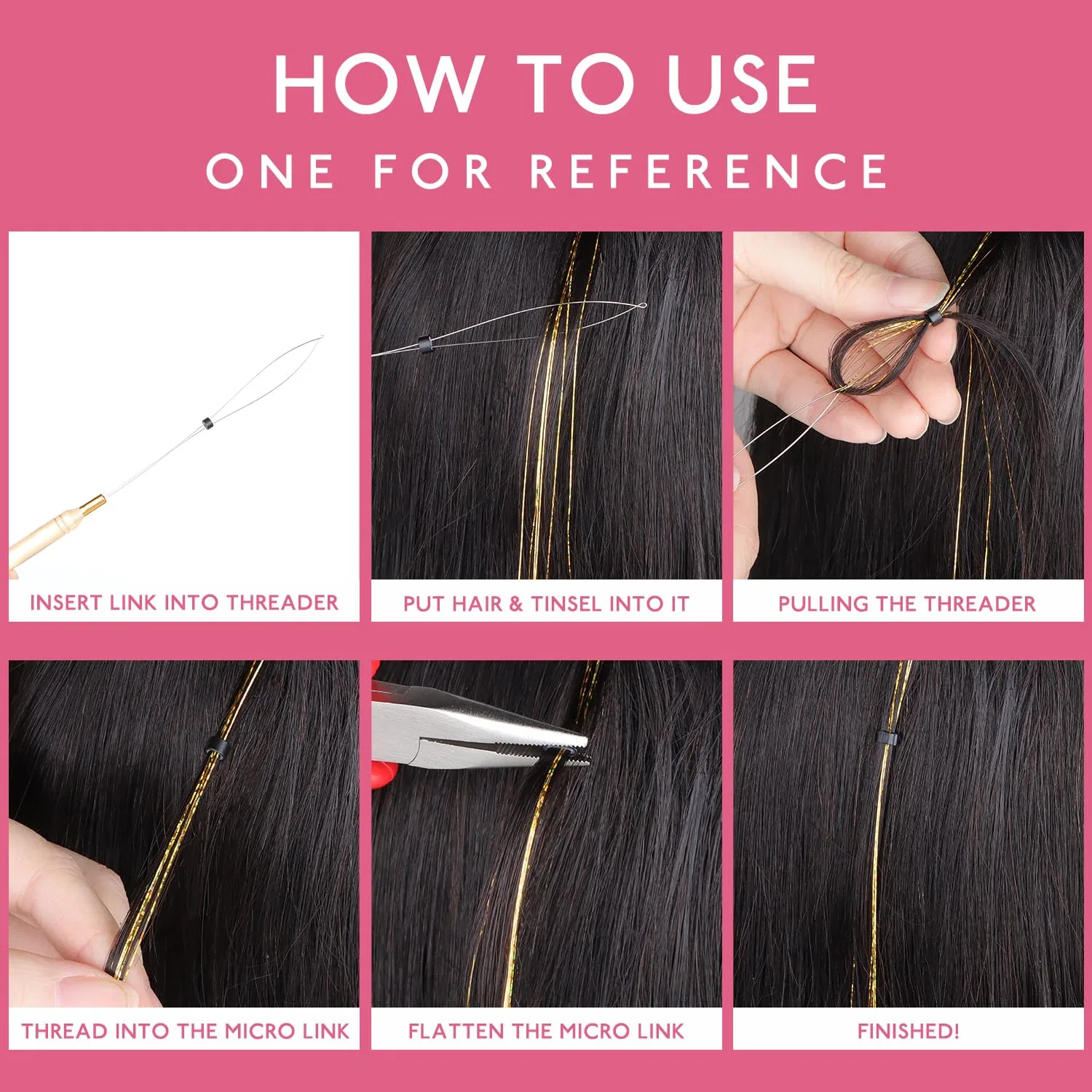 HOW TO USE

ONE FOR REFERENCE

INSERT LINK INTO THREADER

PUT HAIR & TINSEL INTO IT

PULLING THE THREADER

THREAD INTO THE MICRO LINK

FLATTEN THE MICRO LINK

FINISHED!