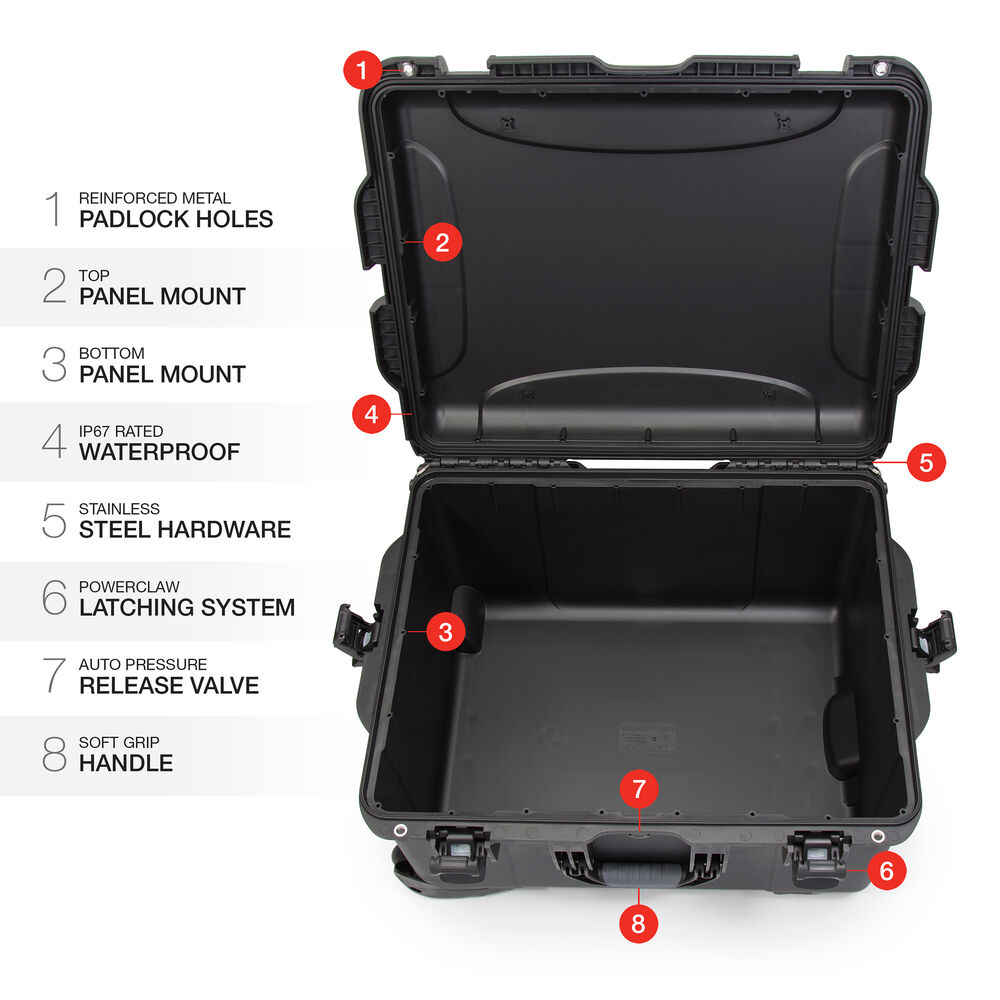 1 REINFORCED METAL
PADLOCK HOLES

2 TOP
PANEL MOUNT

3 BOTTOM
PANEL MOUNT

4 IP67 RATED
WATERPROOF

5 STAINLESS
STEEL HARDWARE

6 POWERCLAW
LATCHING SYSTEM

7 AUTO PRESSURE
RELEASE VALVE

8 SOFT GRIP
HANDLE

1

2

4

5

3

7

6

8