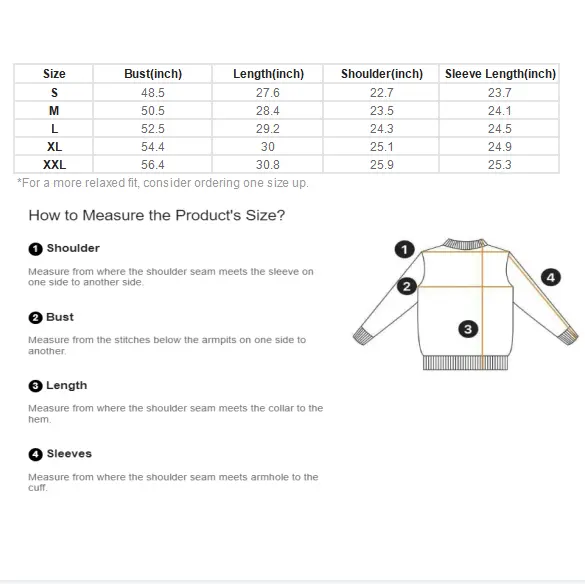 | Size | Bust(inch) | Length(inch) | Shoulder(inch) | Sleeve Length(inch) |
|---|---|---|---|---|
| S | 48.5 | 27.6 | 22.7 | 23.7 |
| M | 50.5 | 28.4 | 23.5 | 24.1 |
| L | 52.5 | 29.2 | 24.3 | 24.5 |
| XL | 54.4 | 30 | 25.1 | 24.9 |
| XXL | 56.4 | 30.8 | 25.9 | 25.3 |

*For a more relaxed fit, consider ordering one size up.

How to Measure the Product's Size?

1 Shoulder

Measure from where the shoulder seam meets the sleeve on one side to another side.

2 Bust

Measure from the stitches below the armpits on one side to another.

3 Length

Measure from where the shoulder seam meets the collar to the hem.

4 Sleeves

Measure from where the shoulder seam meets armhole to the cuff.

1
2
3
4