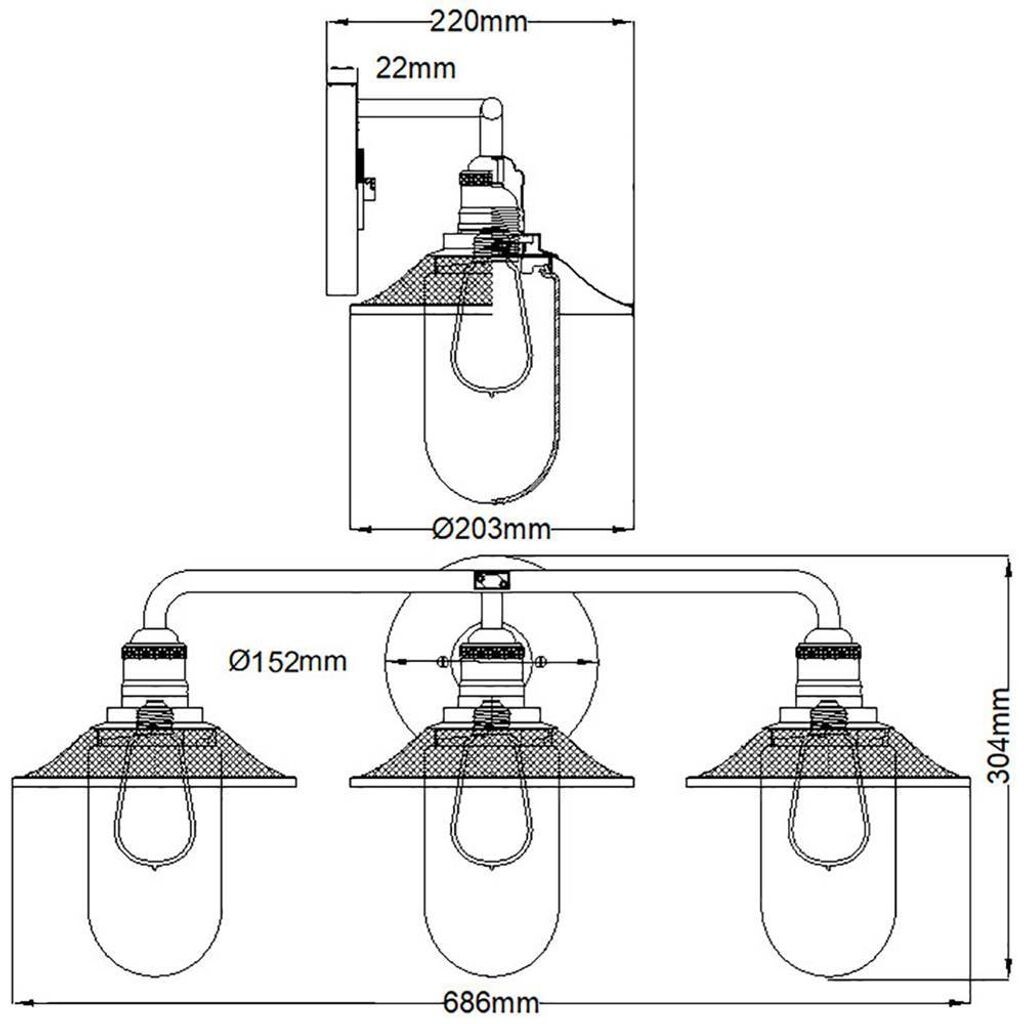 220mm
22mm
Ø203mm
Ø152mm
304mm
686mm