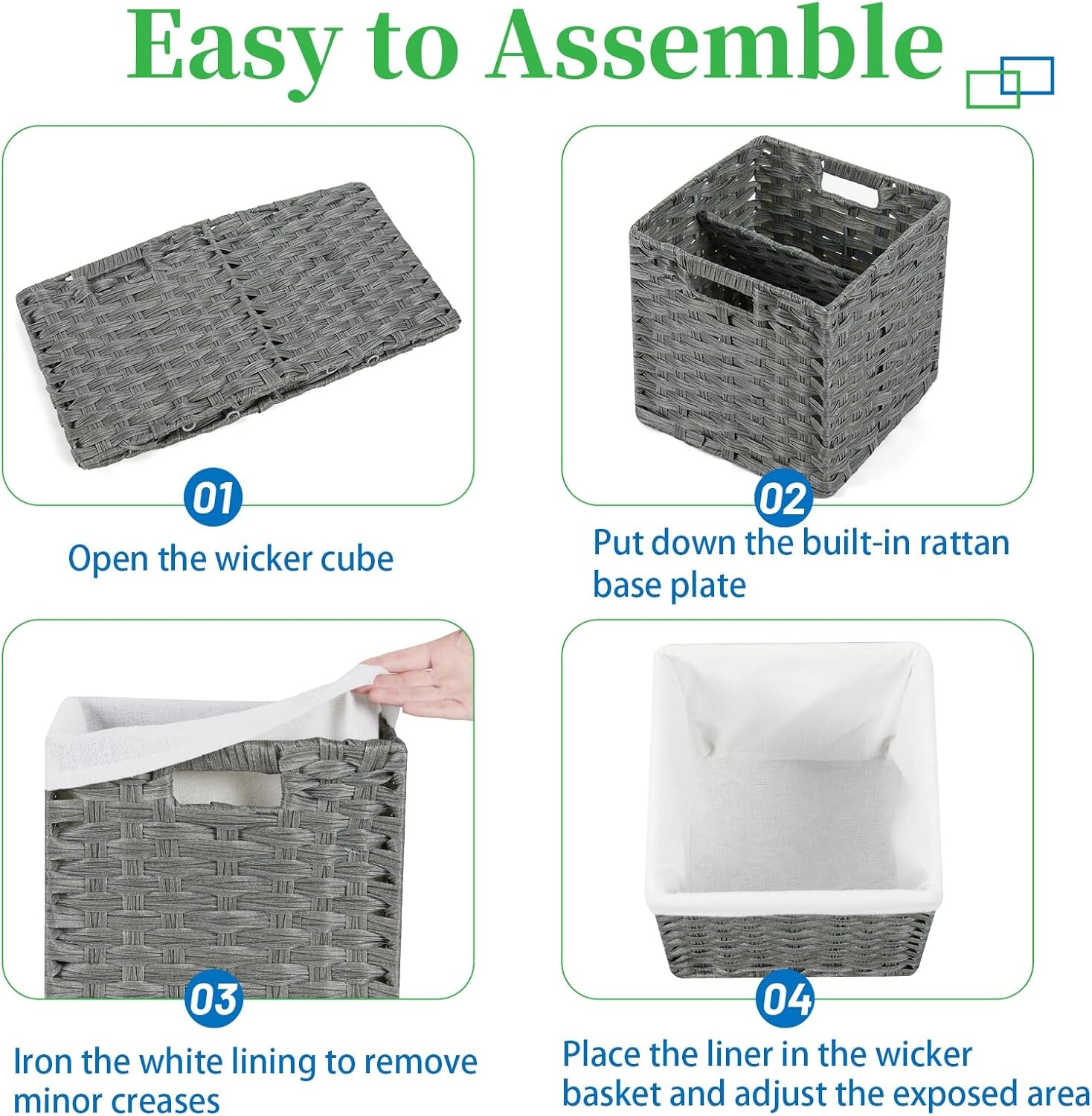 Easy to Assemble

01

Open the wicker cube

02

Put down the built-in rattan base plate

03

Iron the white lining to remove minor creases

04

Place the liner in the wicker basket and adjust the exposed area