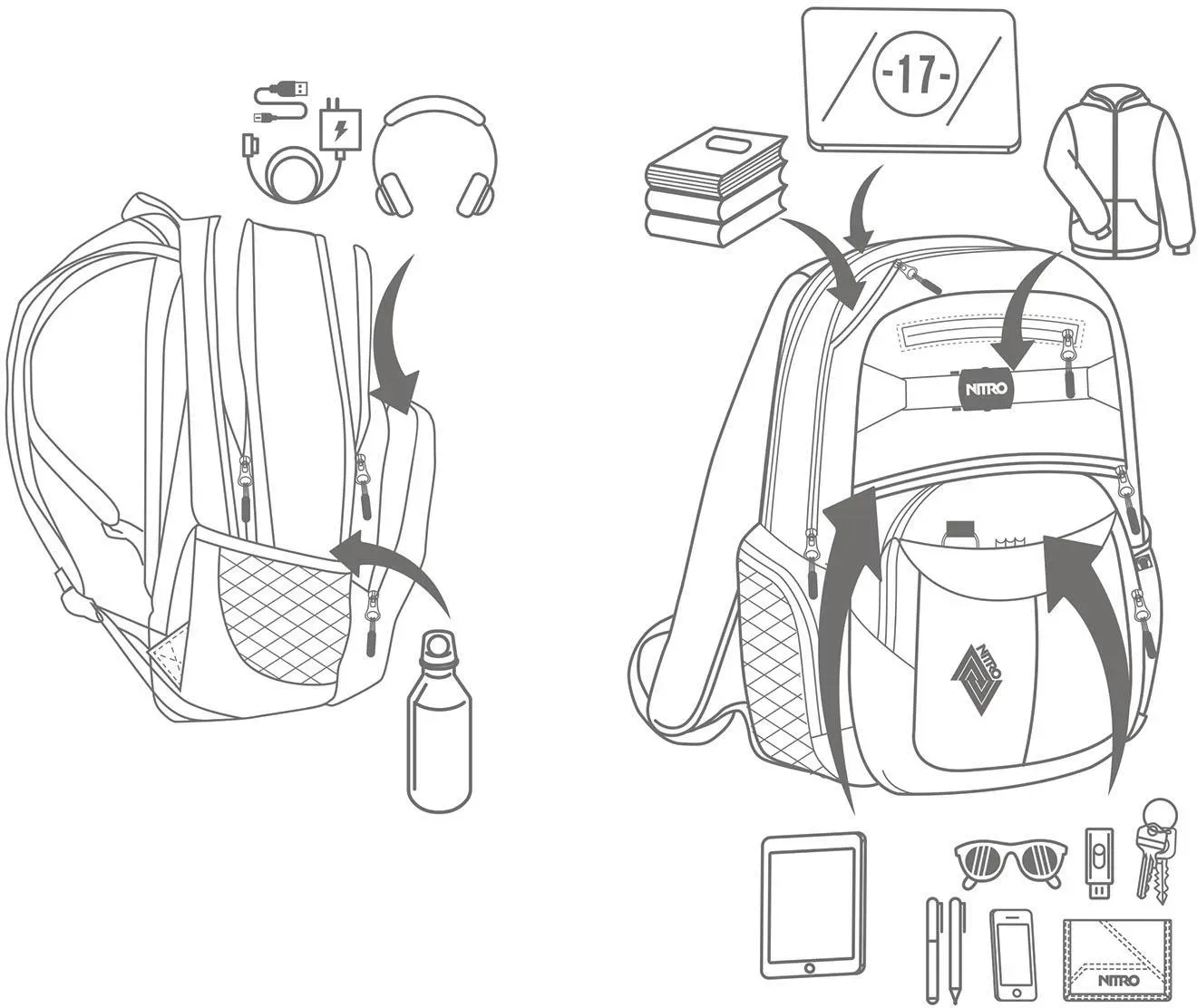 -17-

NITRO

NITRO

NITRO