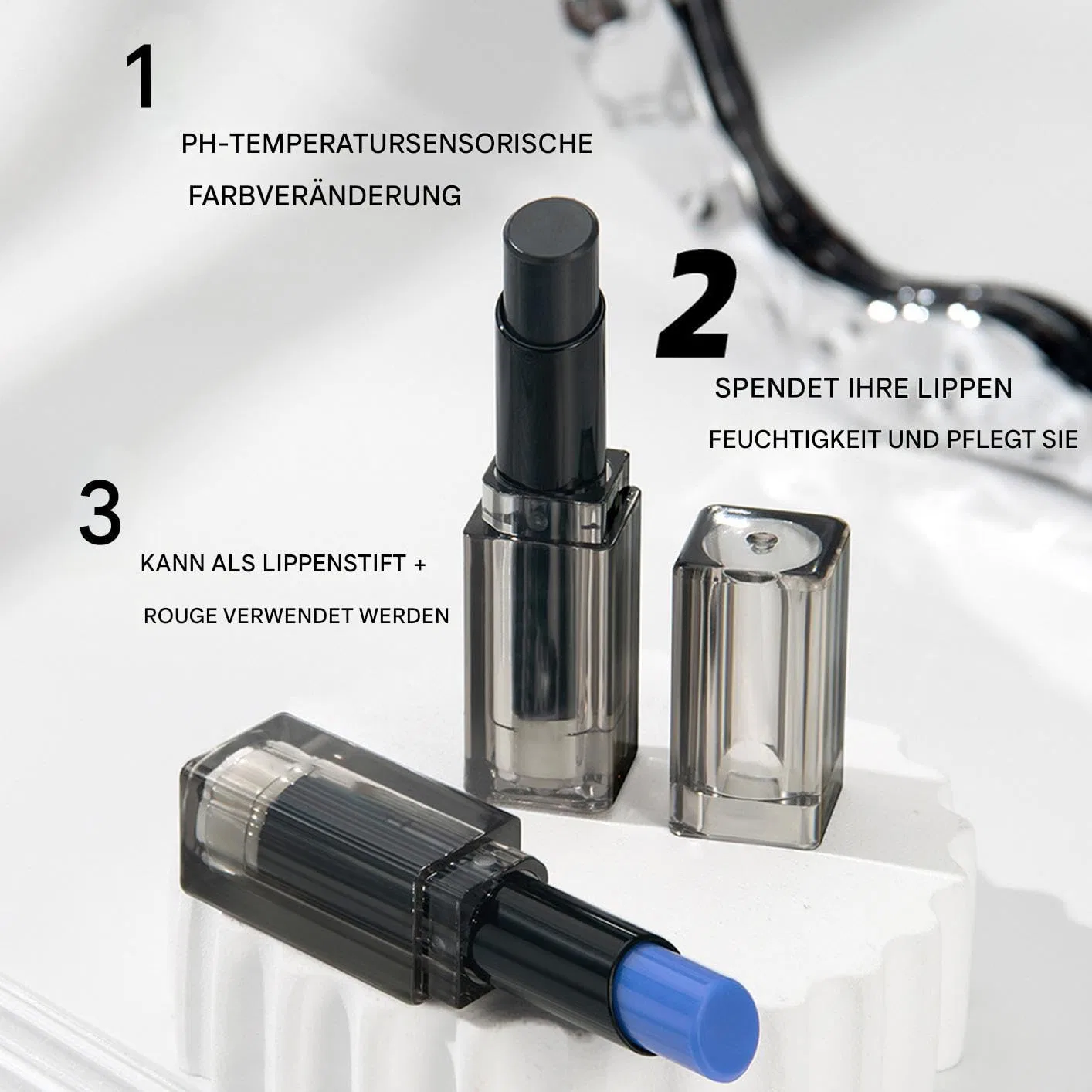 1

PH-TEMPERATURSENSORISCHE FARBVERÄNDERUNG

2

SPENDET IHRE LIPPEN FEUCHTIGKEIT UND PFLEGT SIE

3

KANN ALS LIPPENSTIFT + ROUGE VERWENDET WERDEN