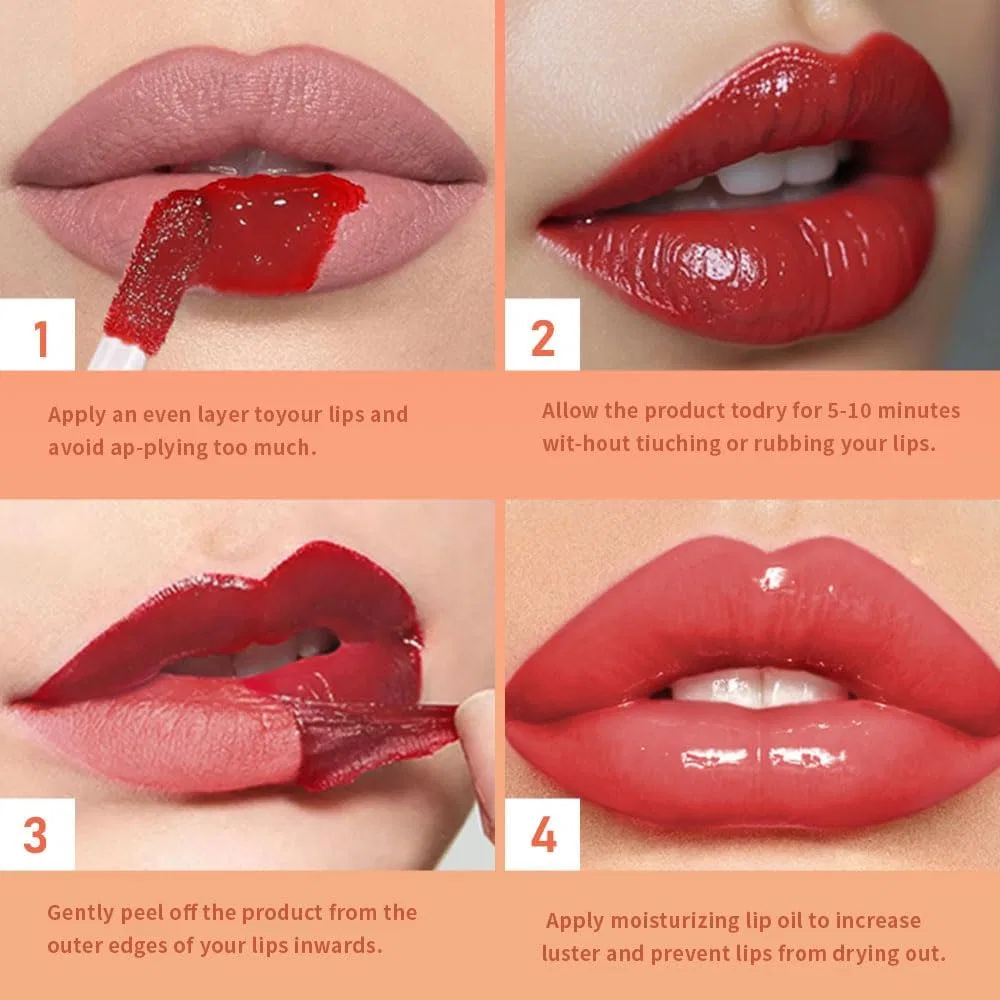 1

Apply an even layer toyour lips and avoid ap-plying too much.

2

Allow the product todry for 5-10 minutes wit-hout tiuching or rubbing your lips.

3

Gently peel off the product from the outer edges of your lips inwards.

4

Apply moisturizing lip oil to increase luster and prevent lips from drying out.