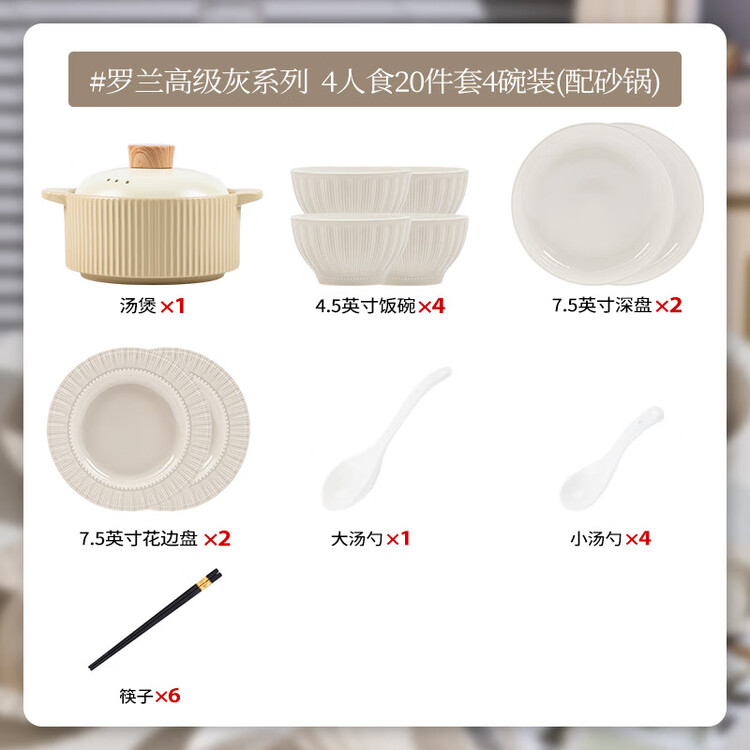 #罗兰高级灰系列 4人食20件套4碗装(配砂锅)

汤煲 ×1

4.5英寸饭碗 ×4

7.5英寸深盘 ×2

7.5英寸花边盘 ×2

大汤勺 ×1

小汤勺 ×4

筷子 ×6