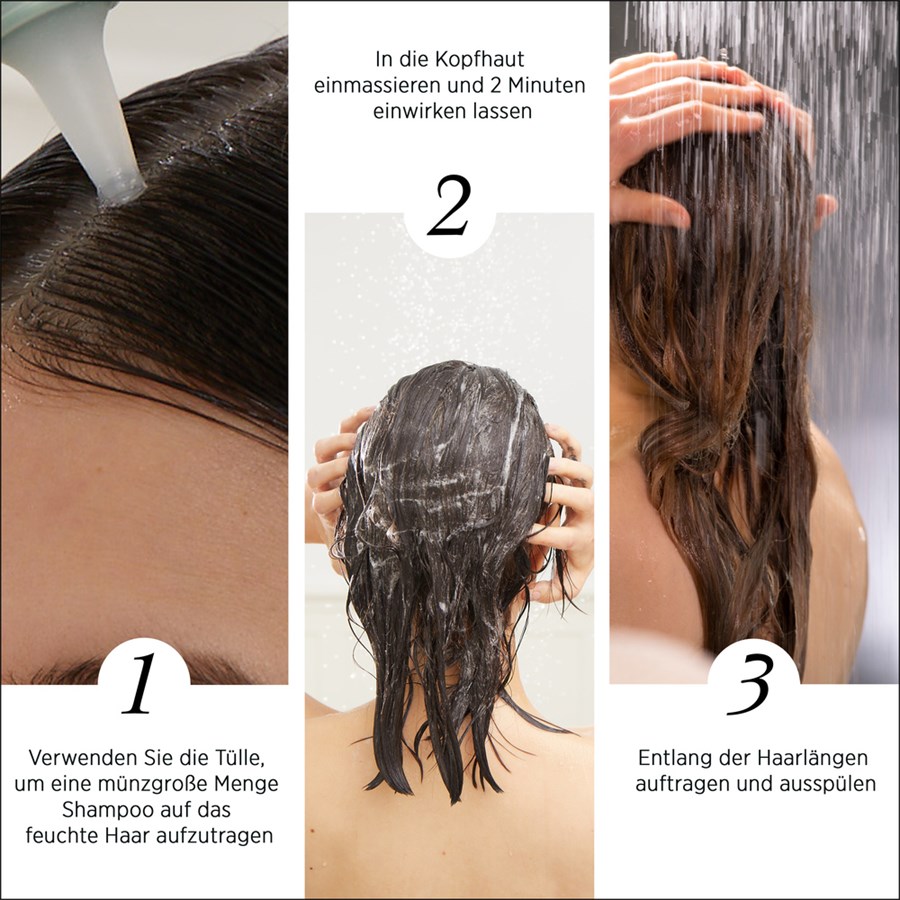 1

Verwenden Sie die Tülle, um eine münzgroße Menge Shampoo auf das feuchte Haar aufzutragen

In die Kopfhaut einmassieren und 2 Minuten einwirken lassen

2

3

Entlang der Haarlängen auftragen und ausspülen