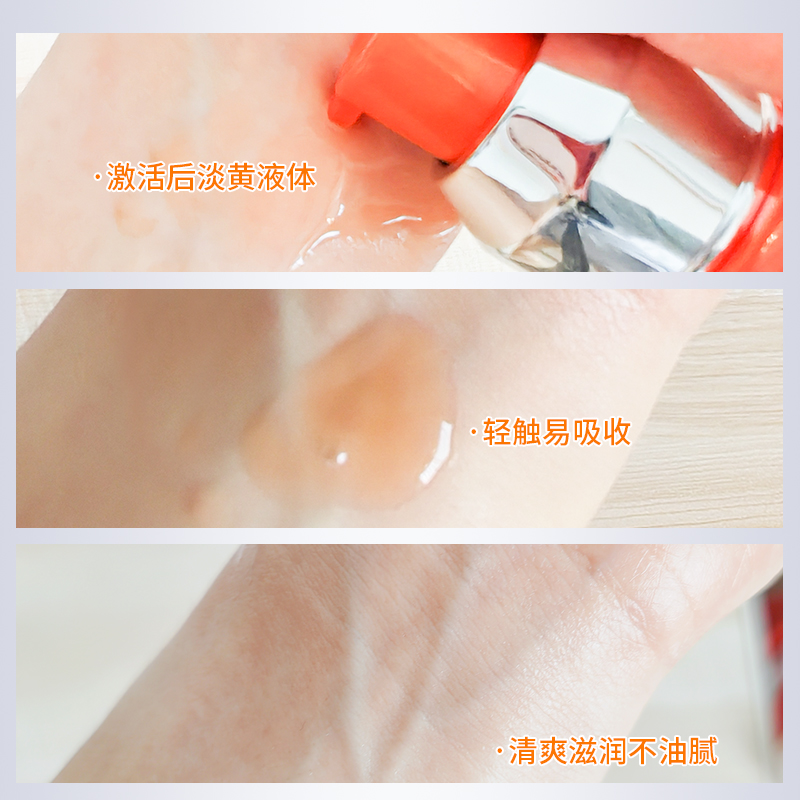 ·激活后淡黄液体

·轻触易吸收

·清爽滋润不油腻