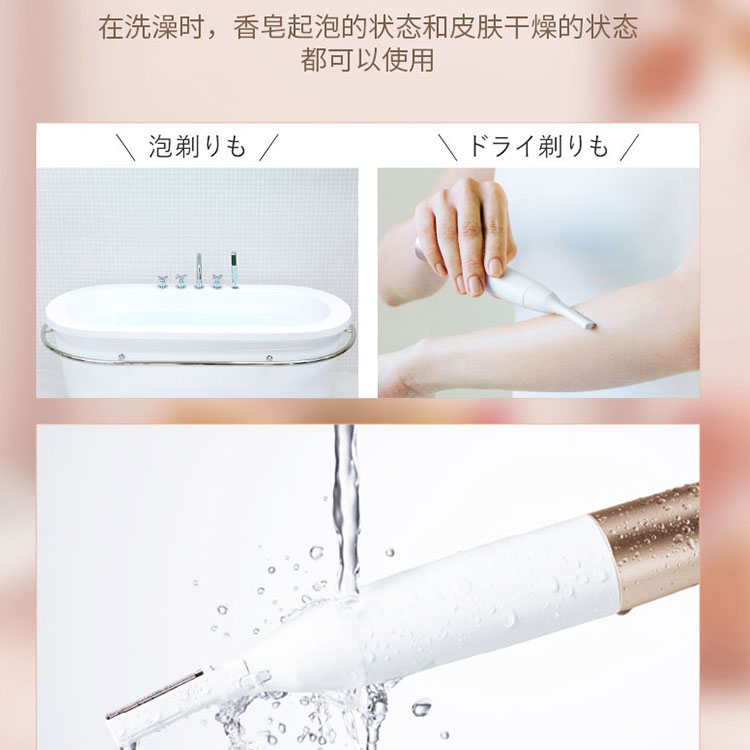 在洗澡时，香皂起泡的状态和皮肤干燥的状态都可以使用

＼ 泡剃りも ／

＼ ドライ剃りも ／