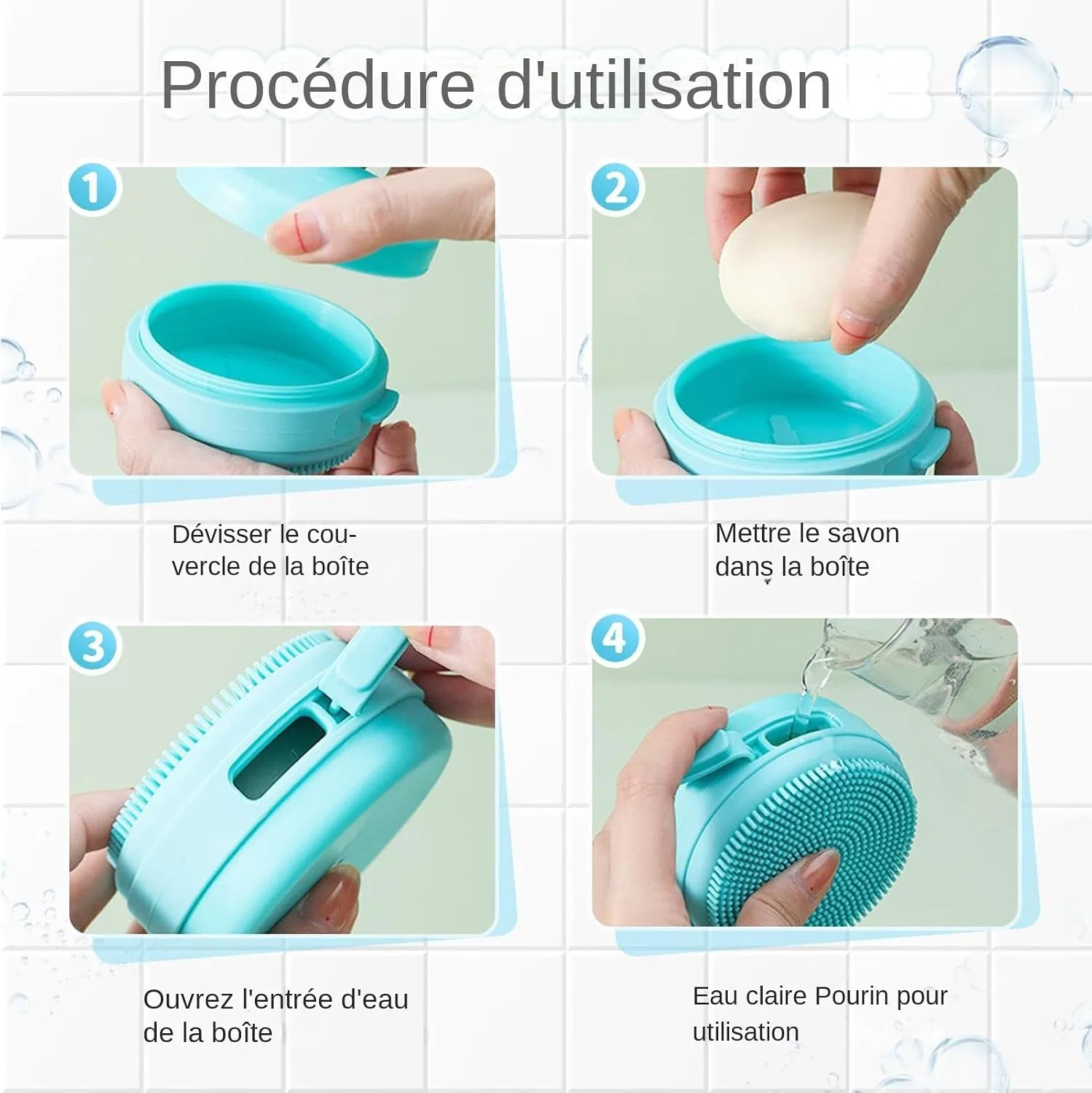 Procédure d'utilisation

1

Dévisser le couvercle de la boîte

2

Mettre le savon dans la boîte

3

Ouvrez l'entrée d'eau de la boîte

4

Eau claire Pourin pour utilisation