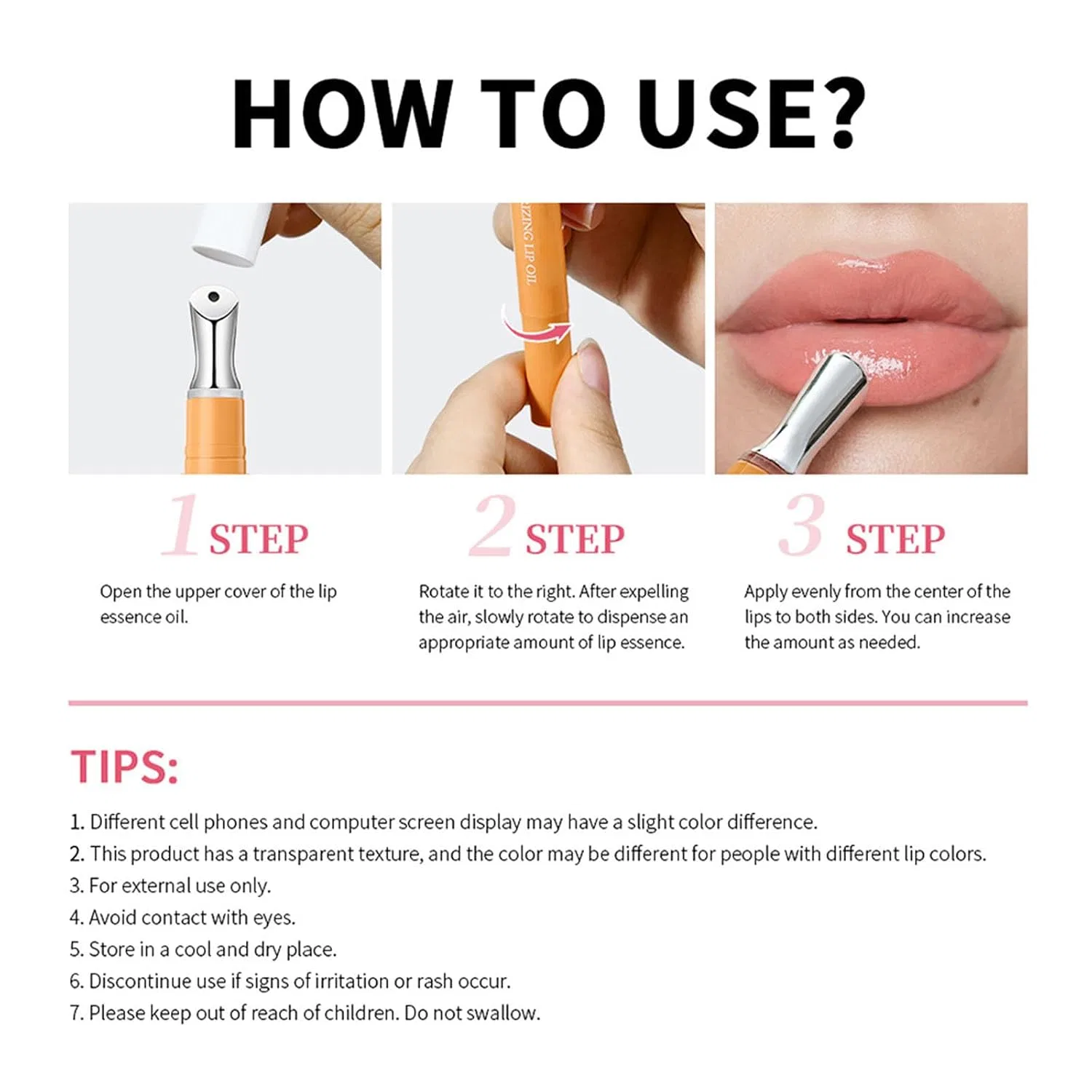 HOW TO USE?

1 STEP

Open the upper cover of the lip essence oil.

2 STEP

Rotate it to the right. After expelling the air, slowly rotate to dispense an appropriate amount of lip essence.

3 STEP

Apply evenly from the center of the lips to both sides. You can increase the amount as needed.

TIPS:

1. Different cell phones and computer screen display may have a slight color difference.
2. This product has a transparent texture, and the color may be different for people with different lip colors.
3. For external use only.
4. Avoid contact with eyes.
5. Store in a cool and dry place.
6. Discontinue use if signs of irritation or rash occur.
7. Please keep out of reach of children. Do not swallow.