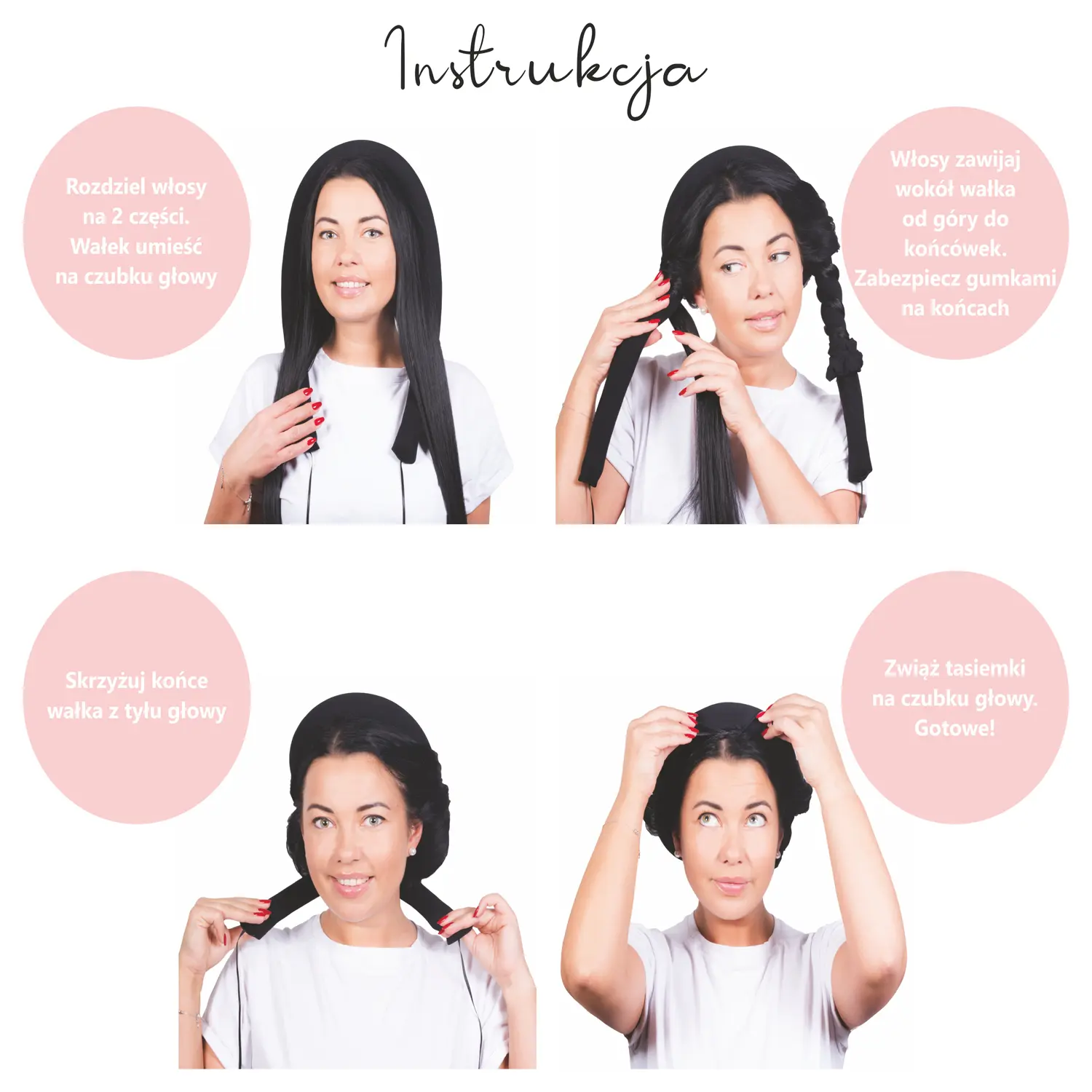 Instrukcja

Rozdziel włosy na 2 części. Wałek umieść na czubku głowy

Włosy zawijaj wokół wałka od góry do końcówek. Zabezpiecz gumkami na końcach

Skrzyżuj końce wałka z tyłu głowy

Zwiąż tasiemki na czubku głowy. Gotowe!