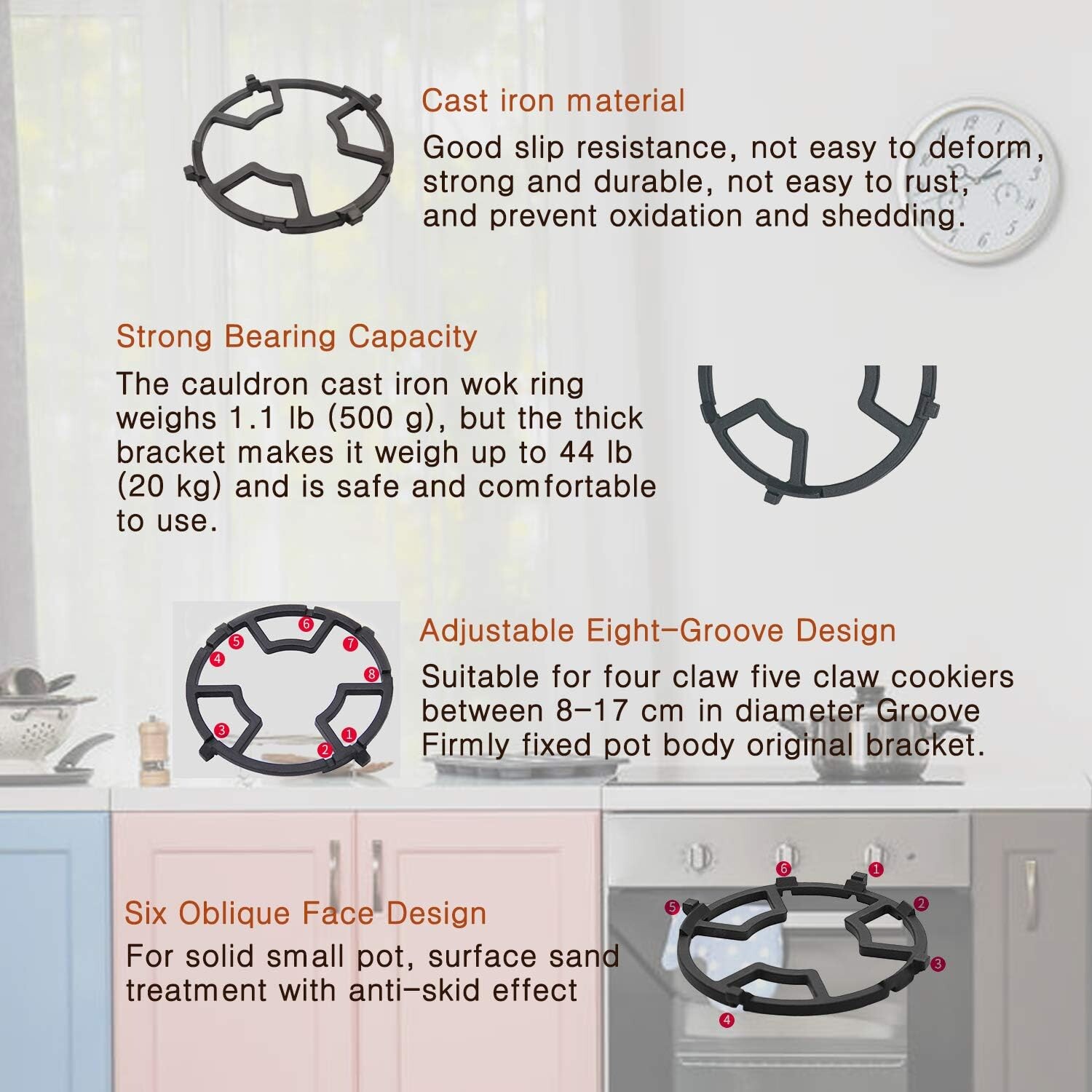 Cast iron material

Good slip resistance, not easy to deform, strong and durable, not easy to rust, and prevent oxidation and shedding.

Strong Bearing Capacity

The cauldron cast iron wok ring weighs 1.1 lb (500 g), but the thick bracket makes it weigh up to 44 lb (20 kg) and is safe and comfortable to use.

6
5
7
4
8
3
1
2

Adjustable Eight-Groove Design

Suitable for four claw five claw cookiers between 8-17 cm in diameter Groove Firmly fixed pot body original bracket.

Six Oblique Face Design

For solid small pot, surface sand treatment with anti-skid effect

6
1
5
2
3
4